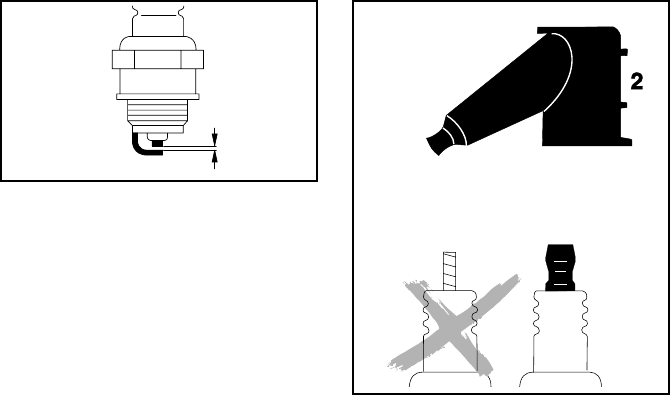 2