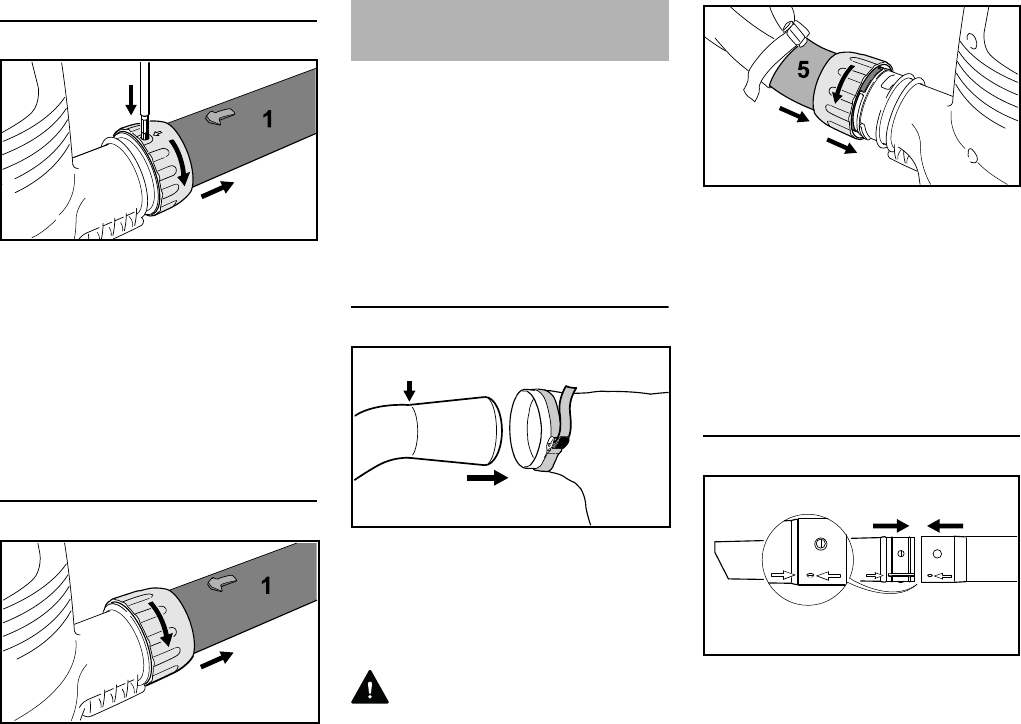 1

1

5