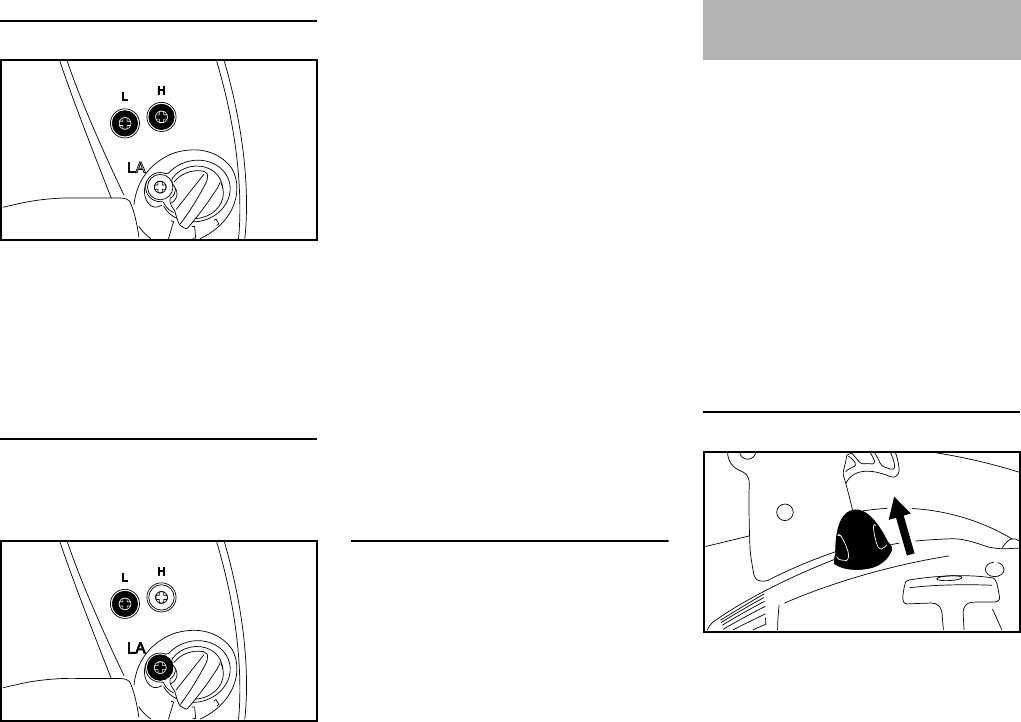 L H
LA

L H
LA