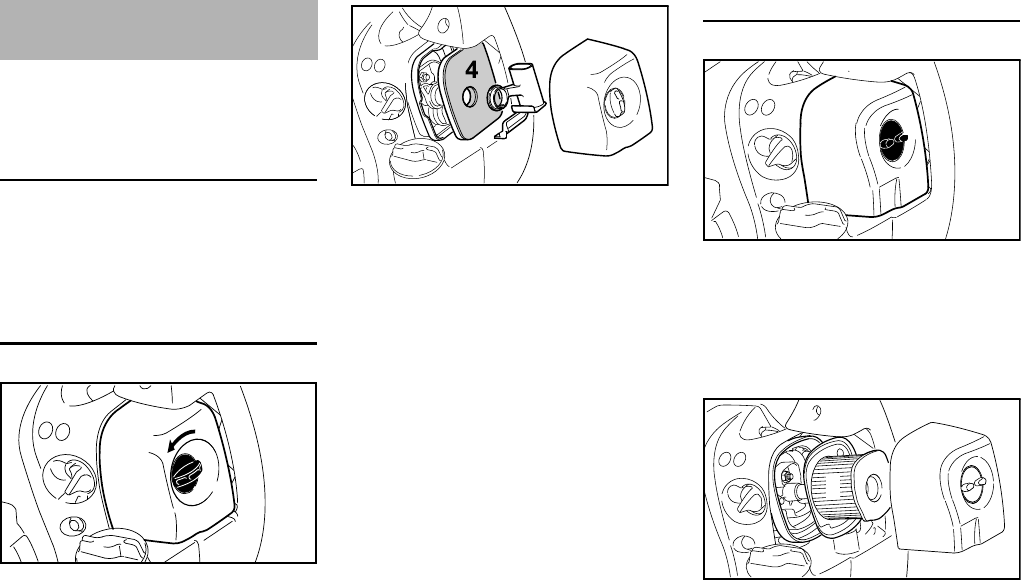 4