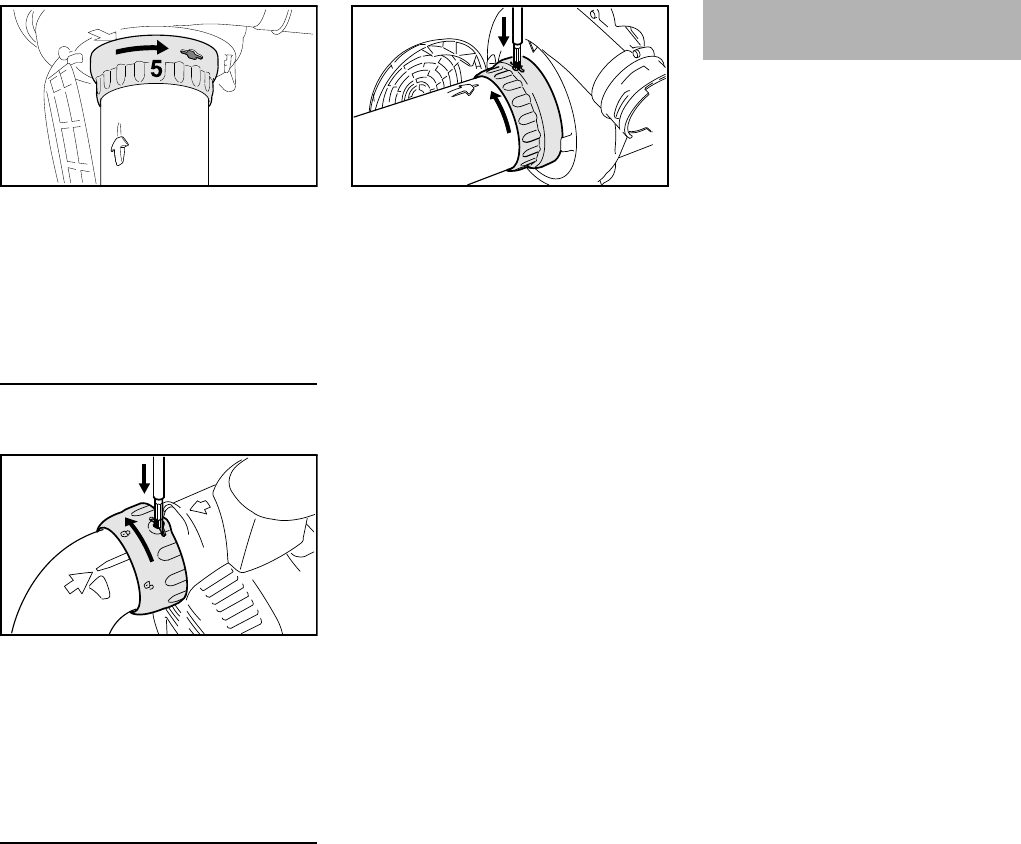 5