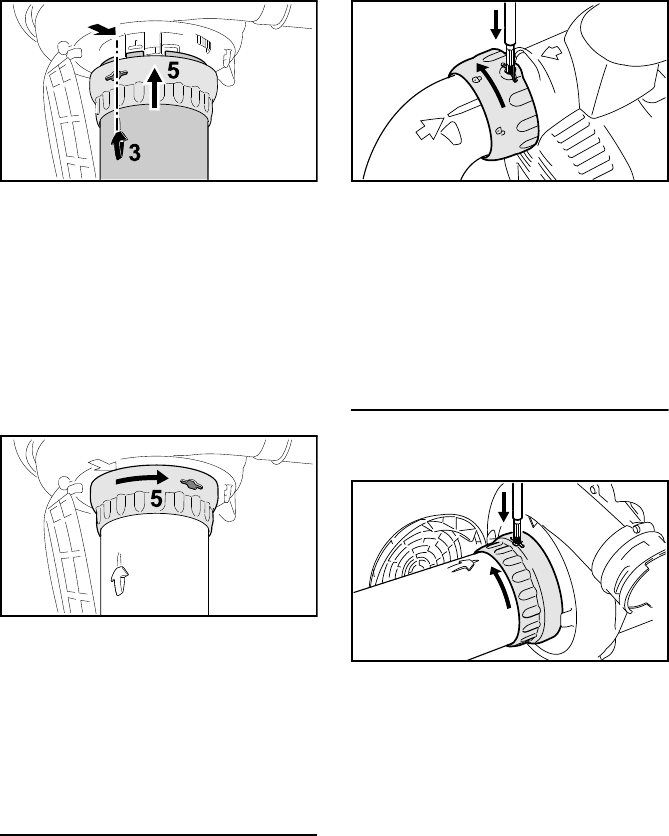 5
3

5