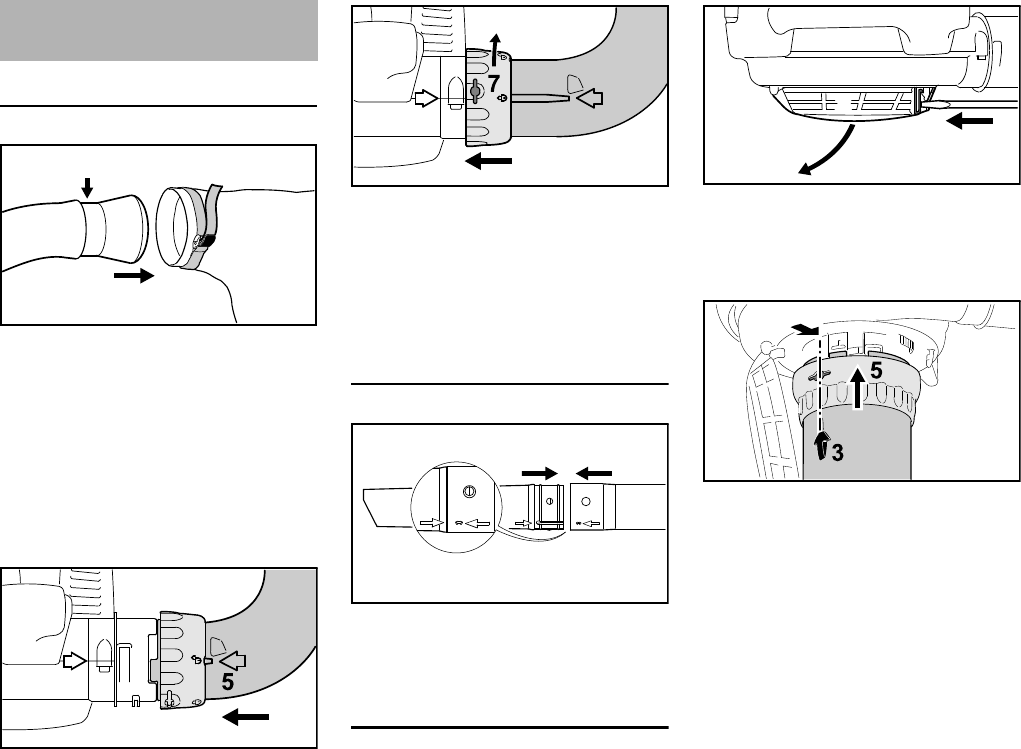 7

5

5

3