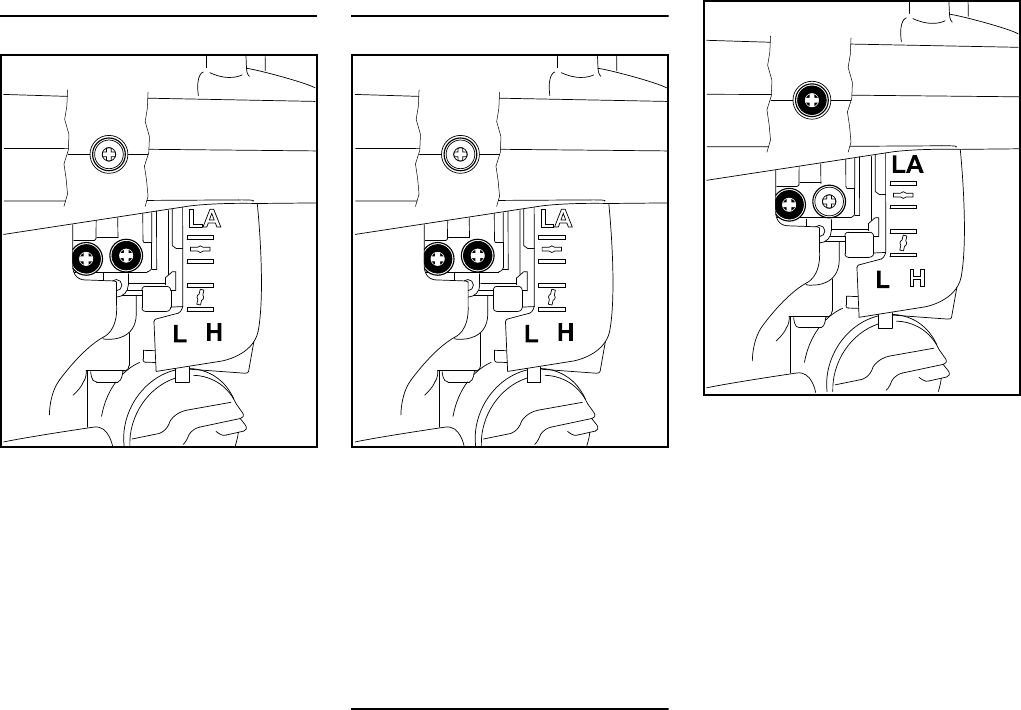 LA
L H

LA
L H

LA
L H