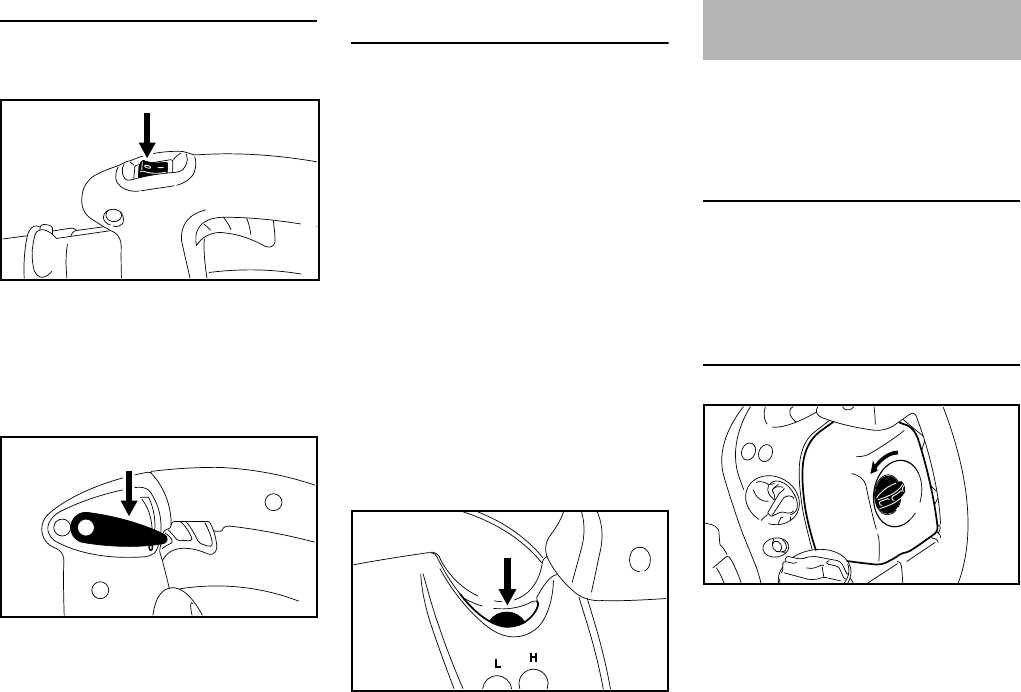 L H