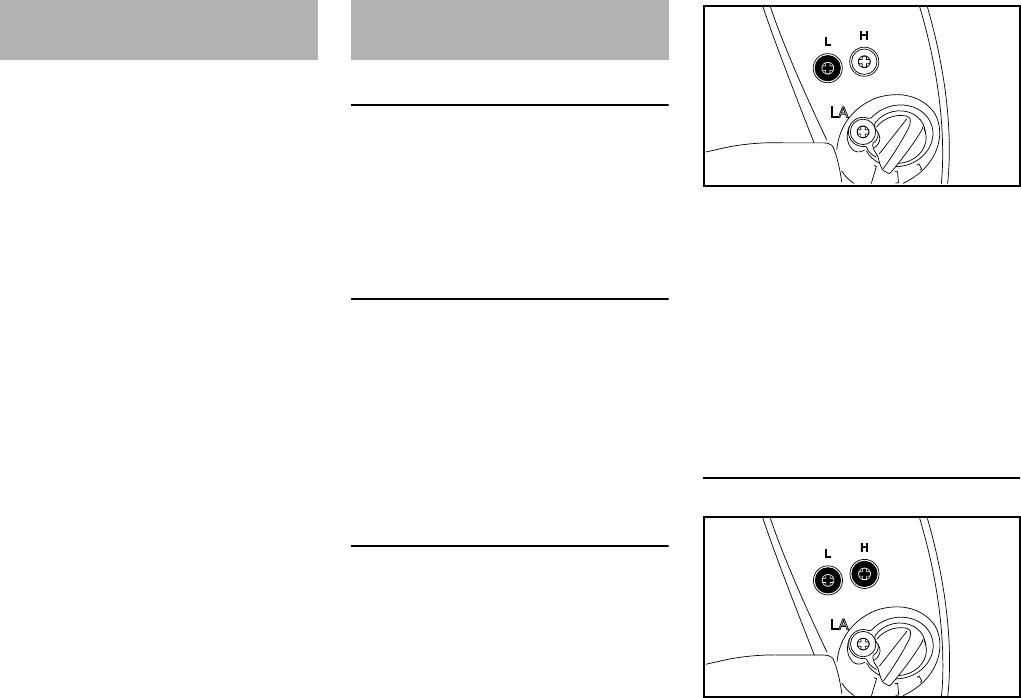 L H
LA

L H
LA