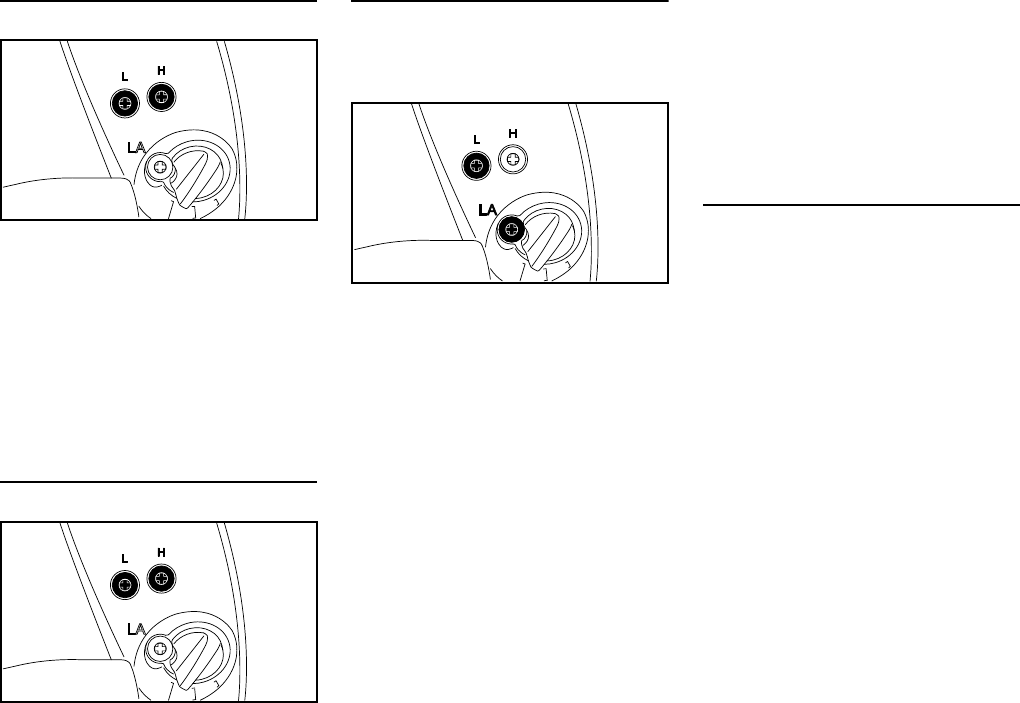 L H
LA

L H
LA

L H
LA