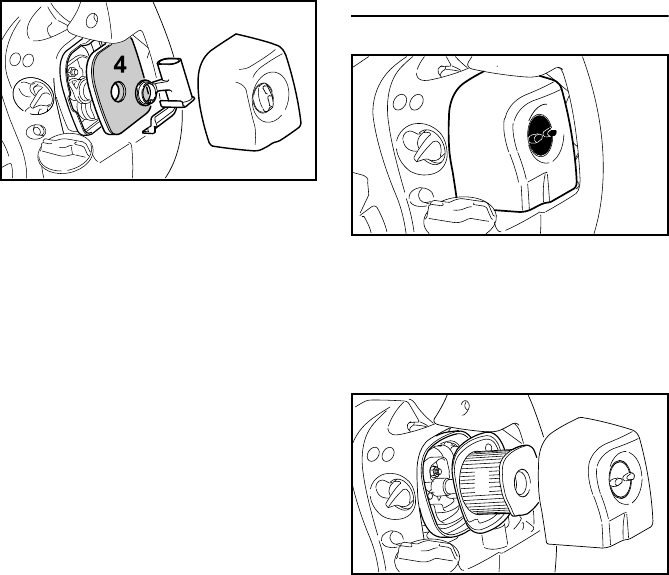 4