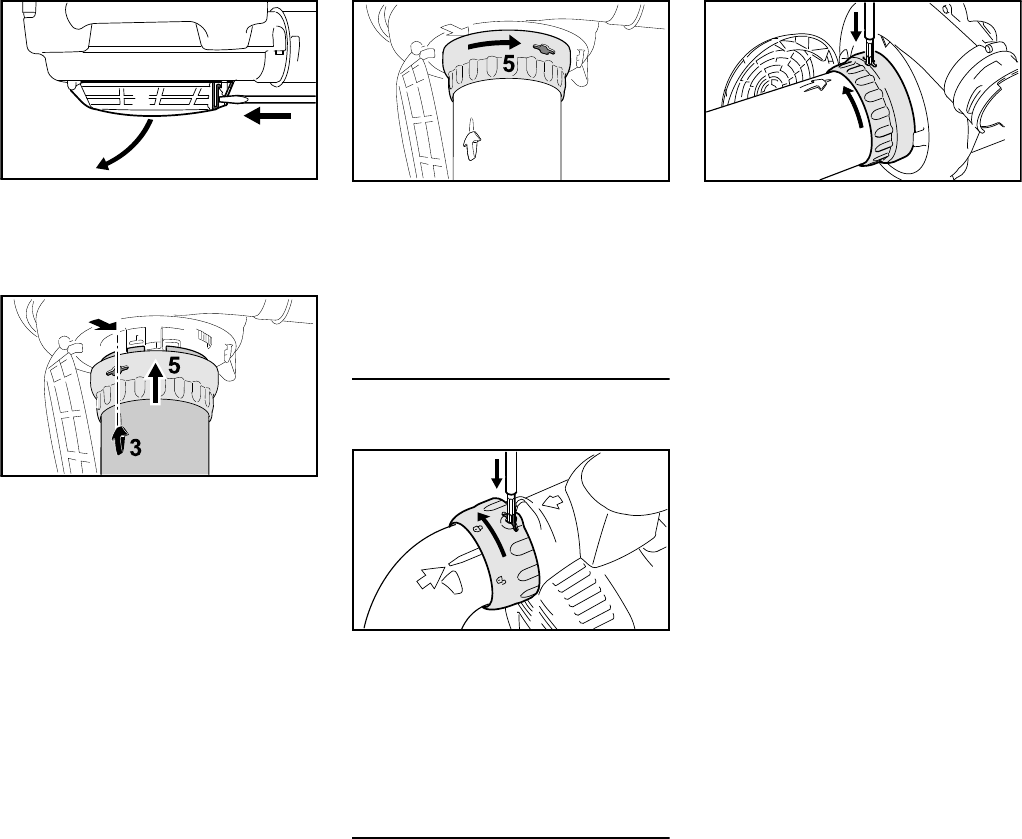 5

5

3