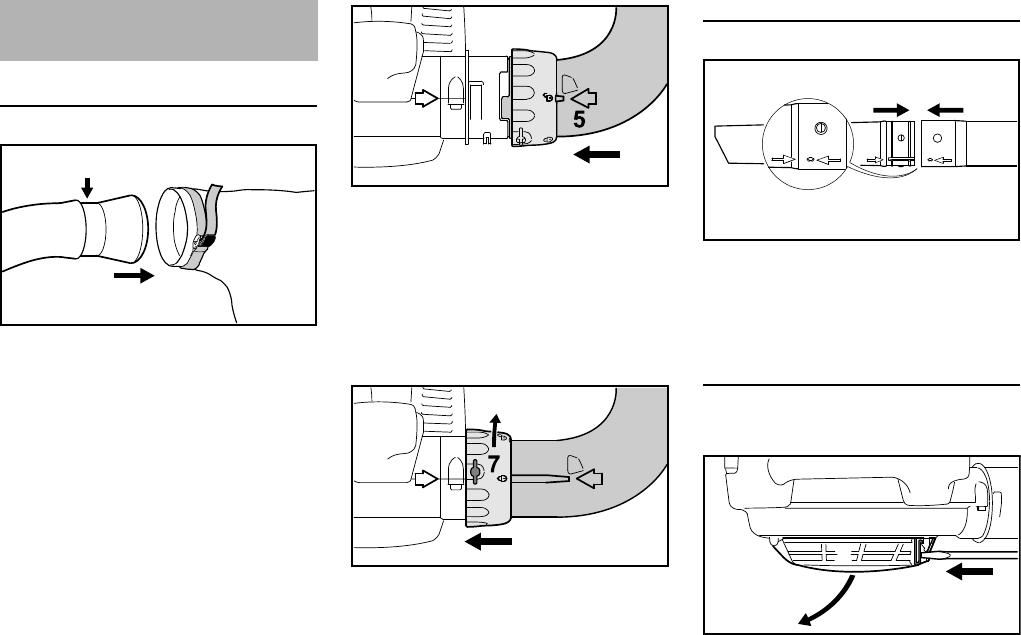 5

7