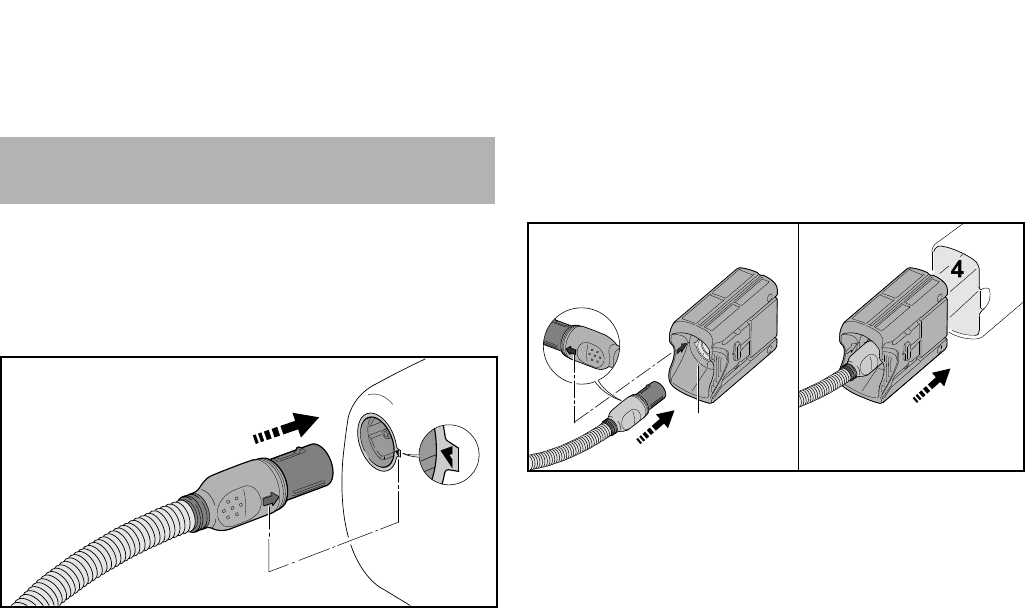 4