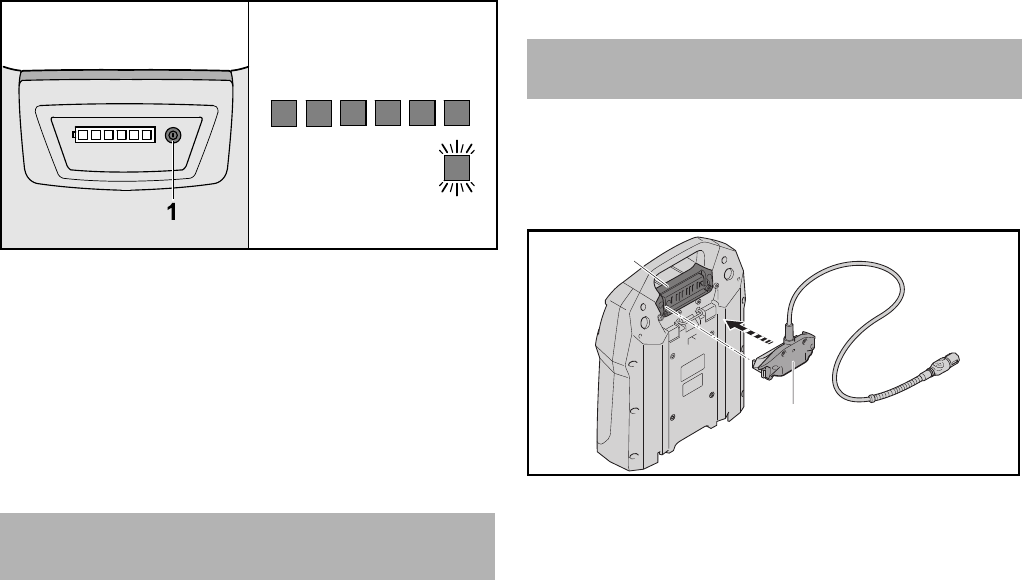 1