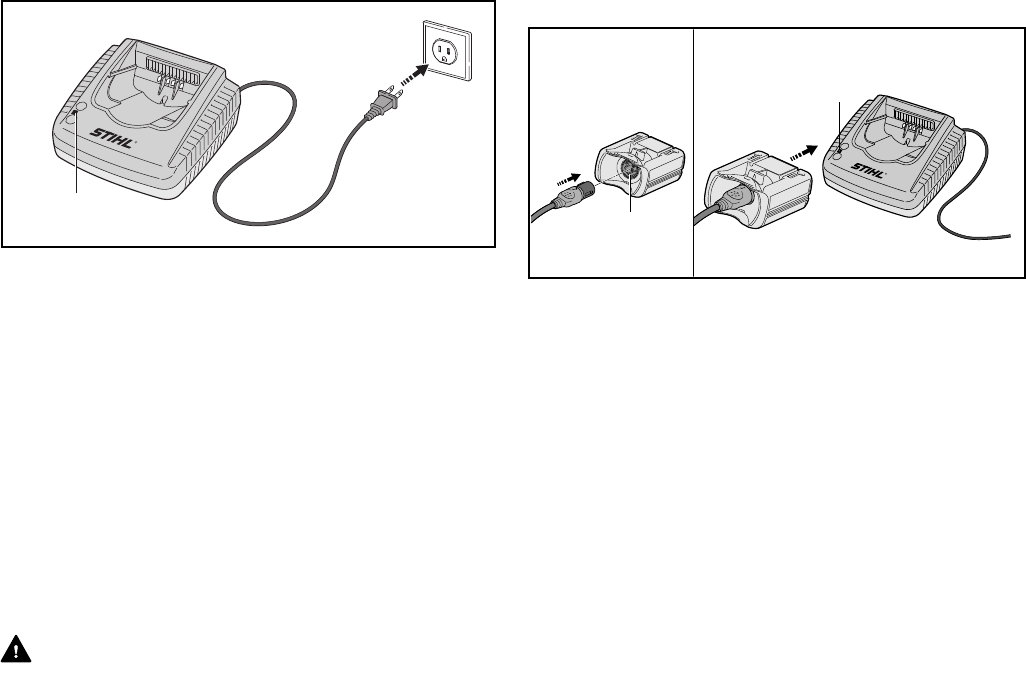 STIHL

STIHL