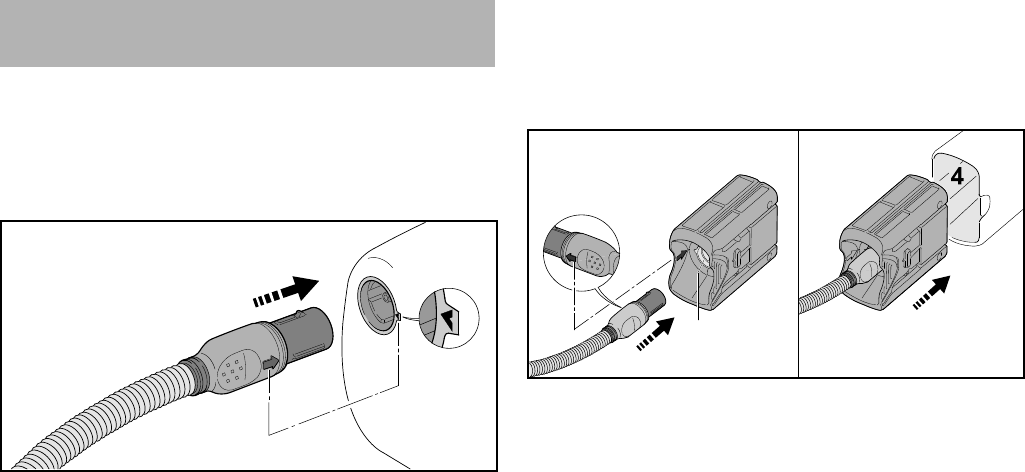 4