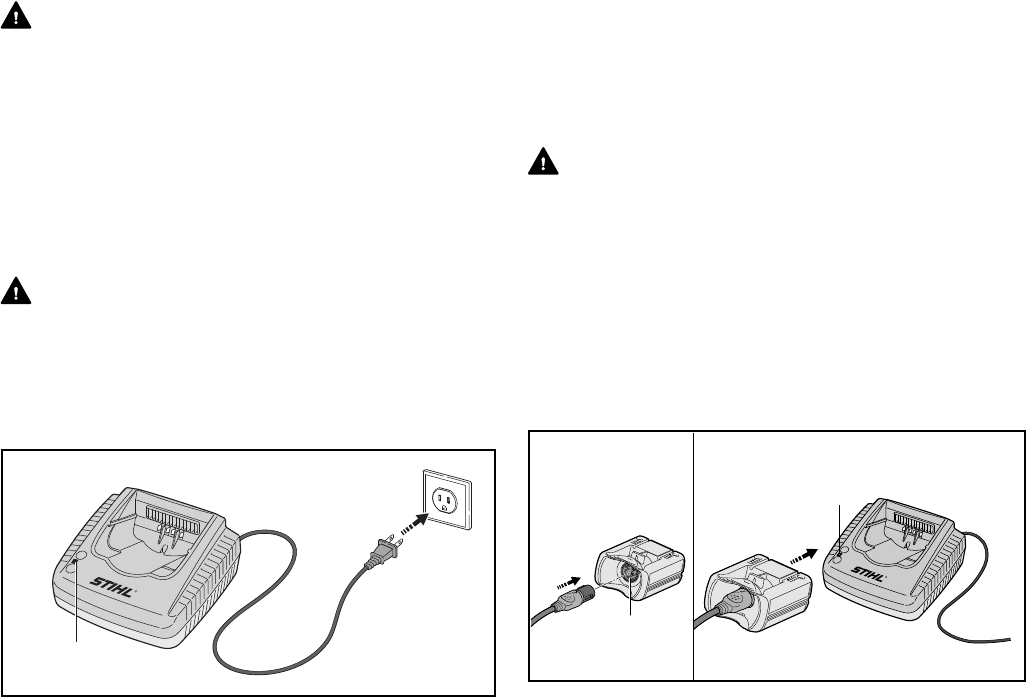 STIHL

STIHL