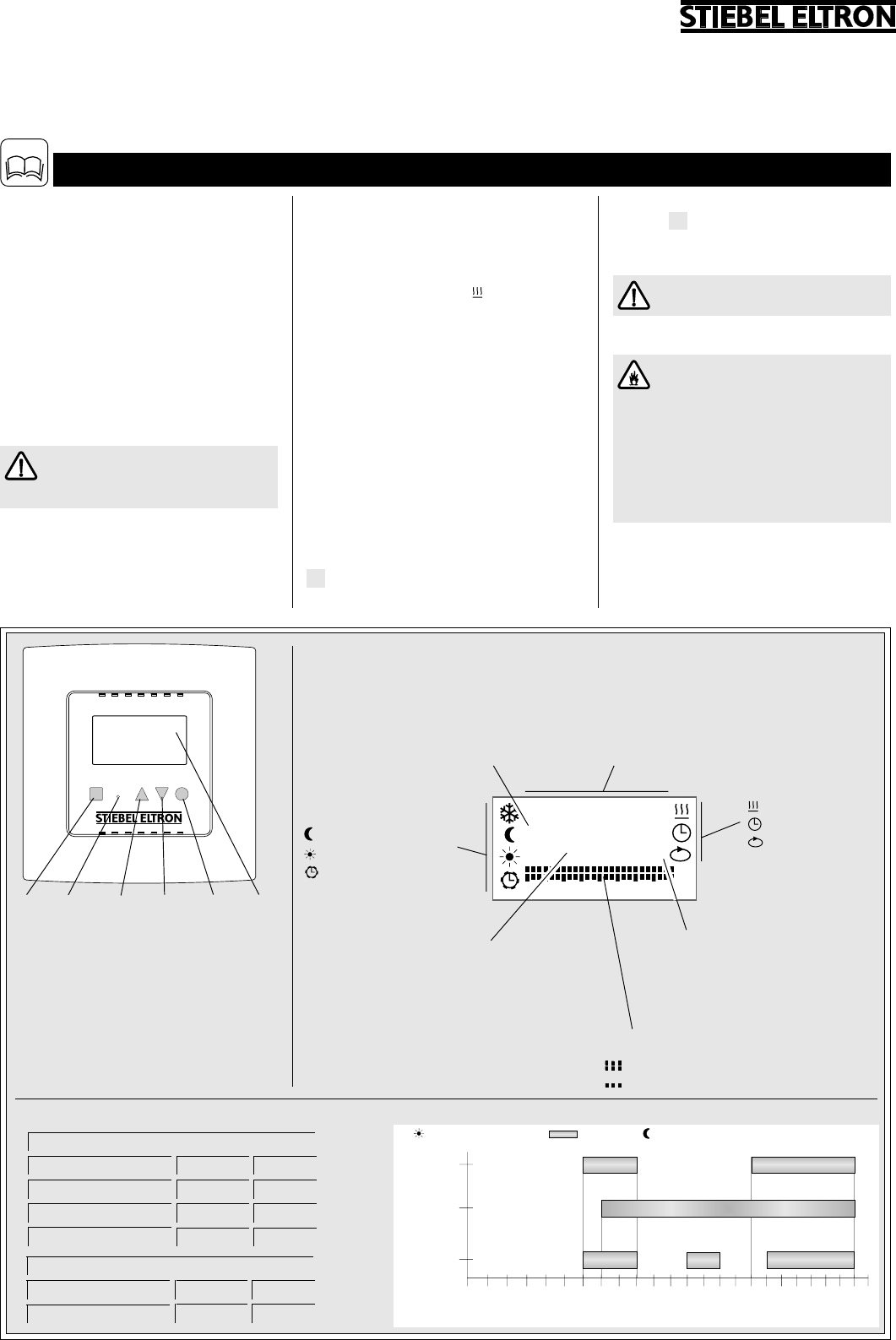 STIEBEL ELTRON

STIEBEL ELTRON