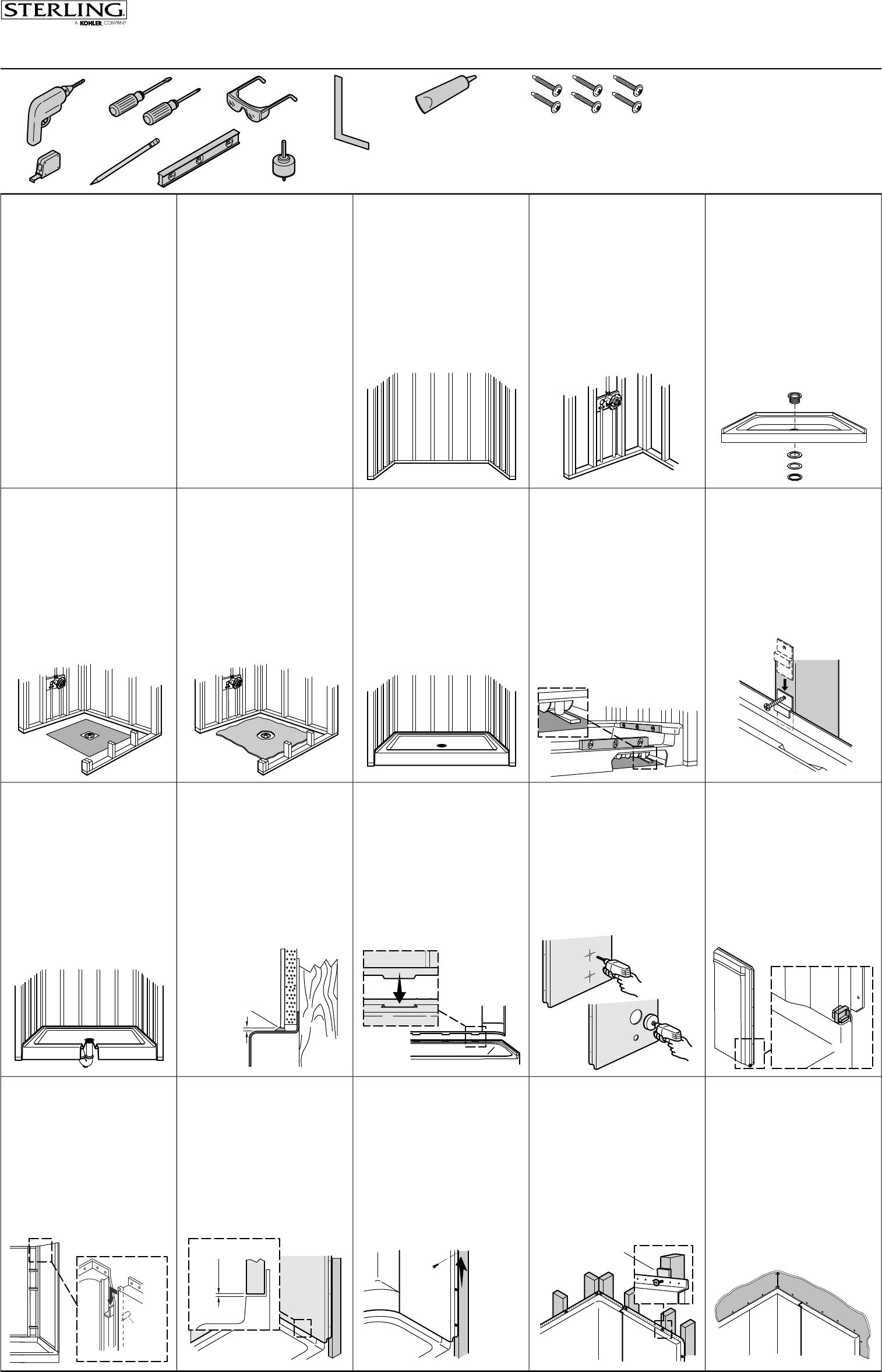 STERLING
A KOHLER COMPANY