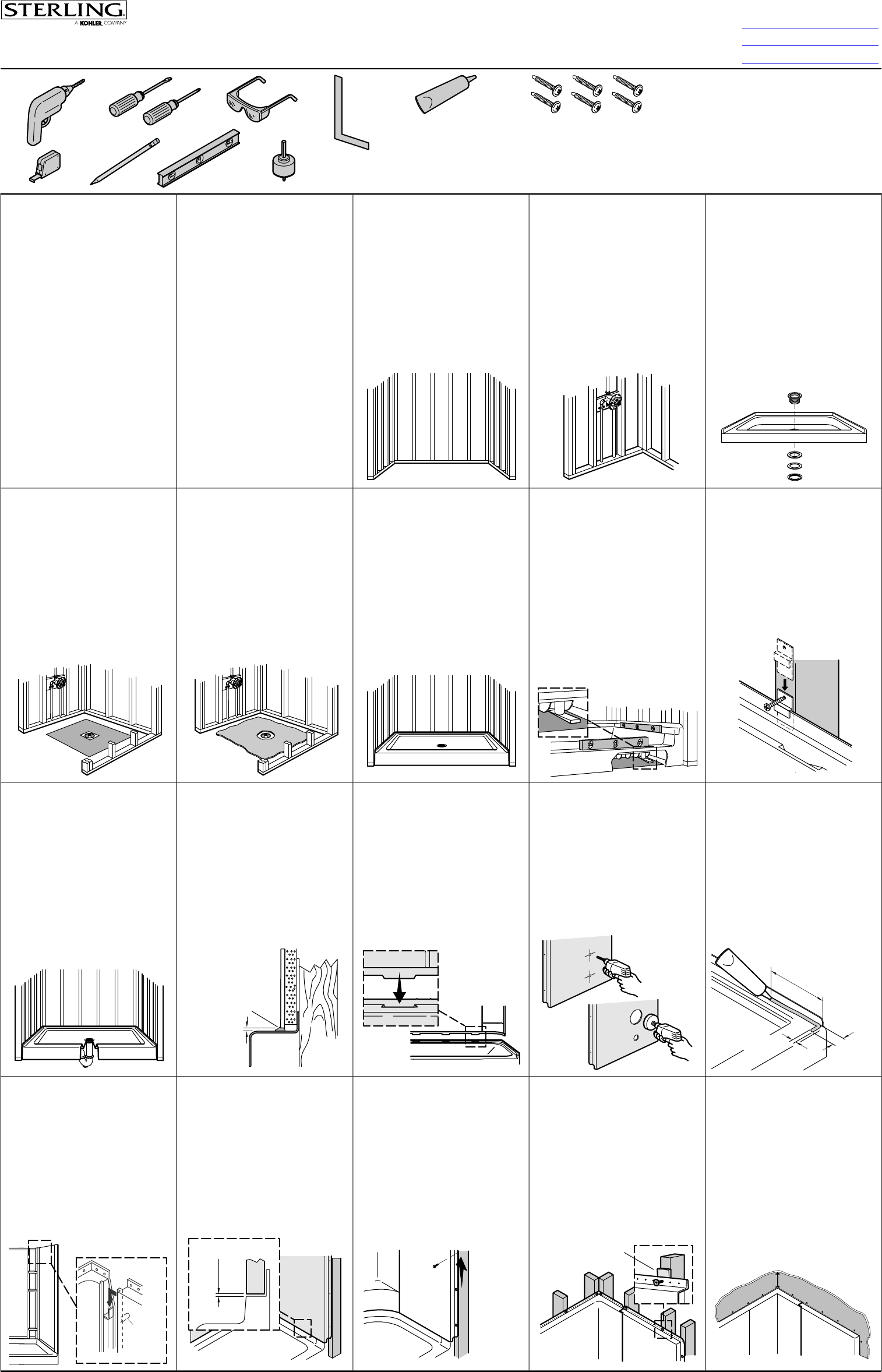 STERLING
A KOHLER COMPANY