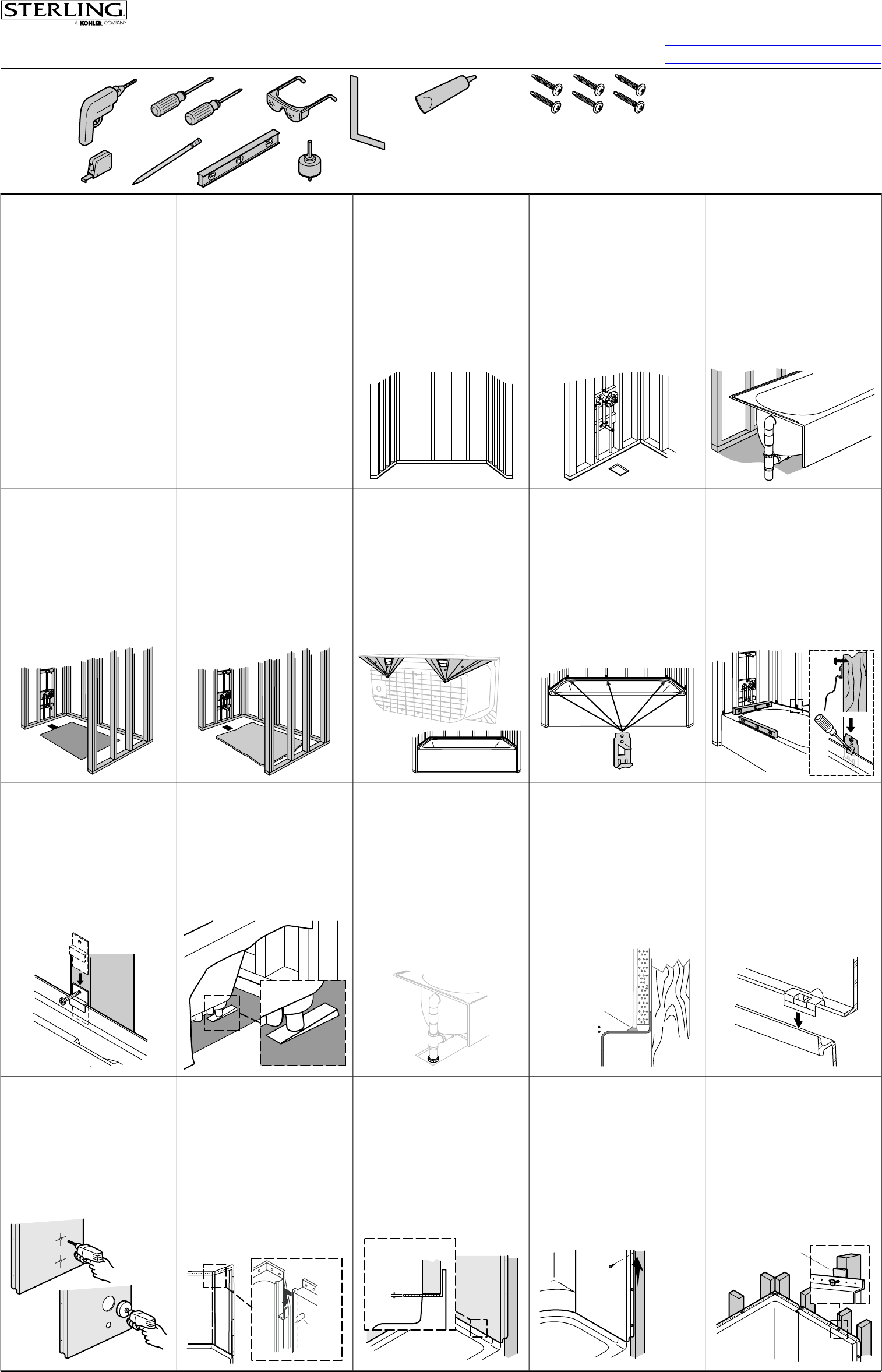 STERLING

A KOHLER COMPANY