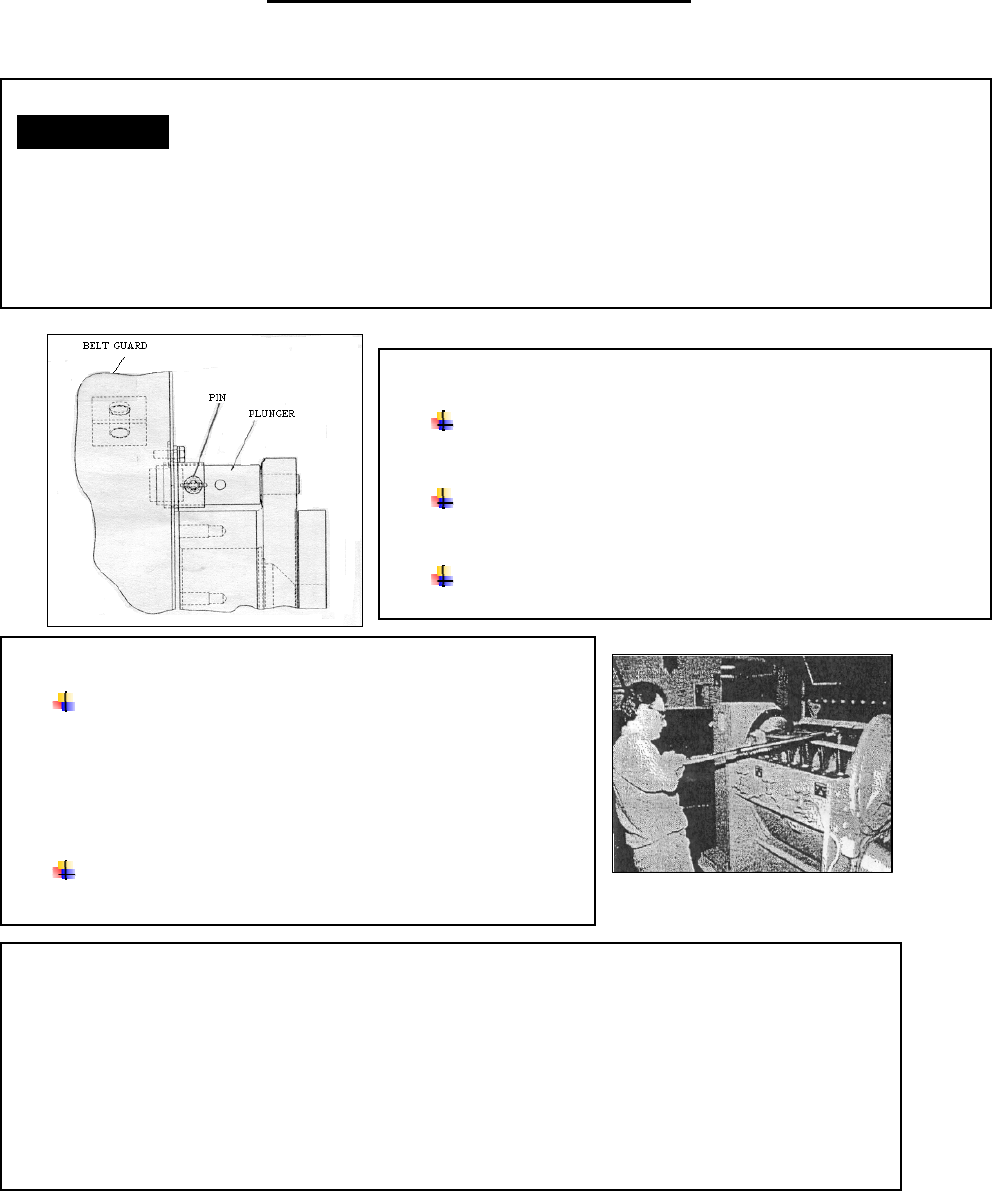 BELT GUARD

PIN

PLUNGER