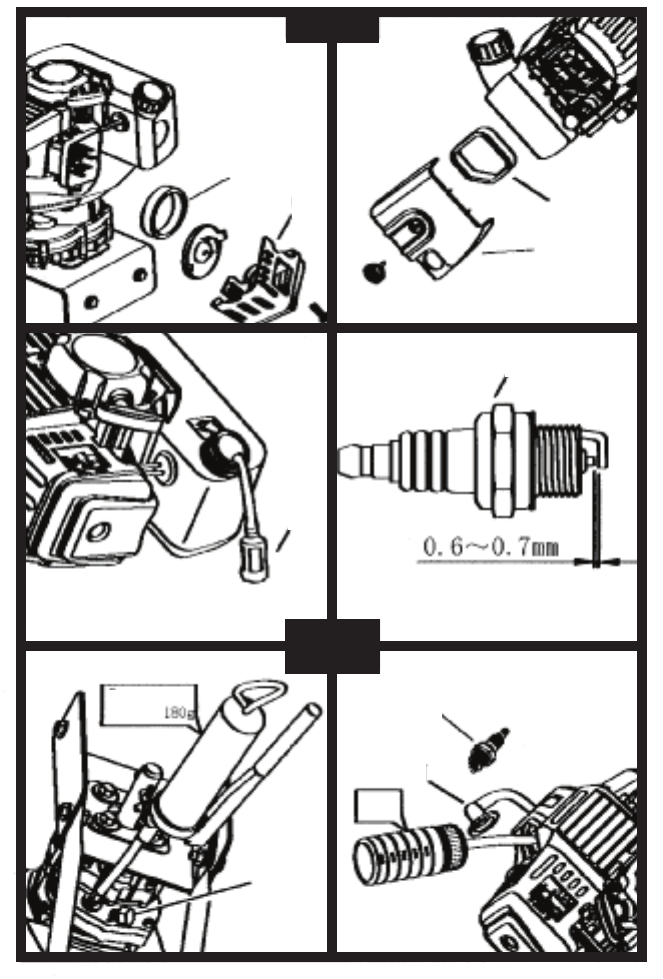 0.6～0.7mm

180g