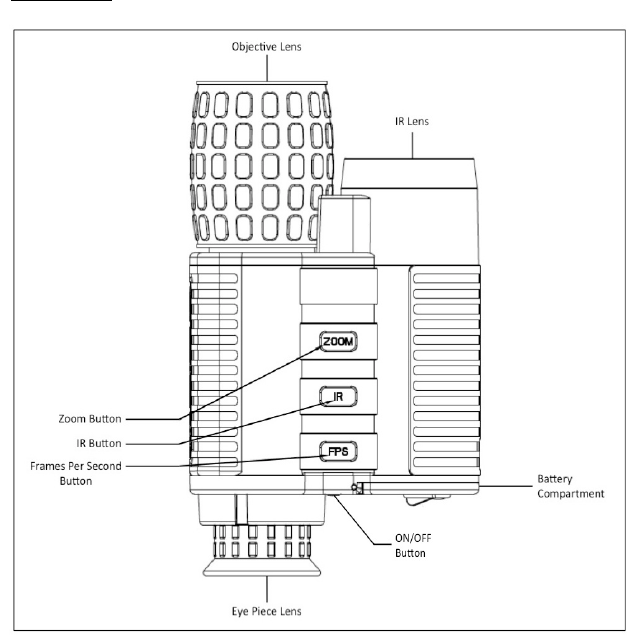 Objective Lens

IR Lens

ZOOM

IR

FPS

Zoom Button

IR Button

Frames Per Second Button

Battery Compartment

ON/OFF Button

Eye Piece Lens