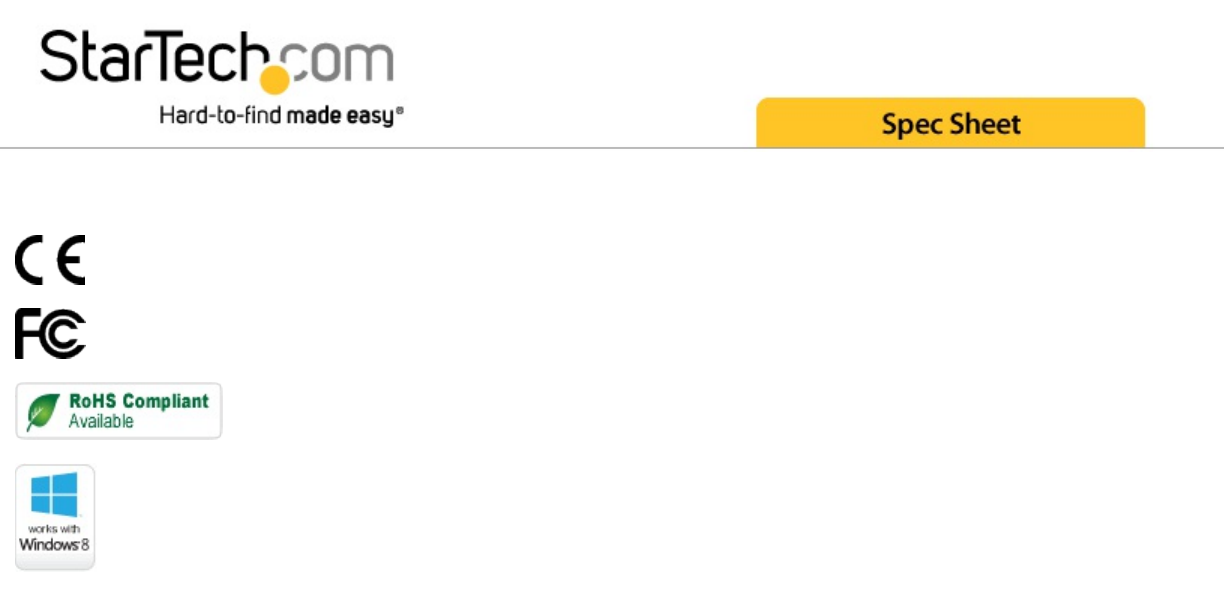 StarTech.com

Hard-to-find made easy®

Spec Sheet

CE

FC

RoHS Compliant
Available

works with
Windows 8