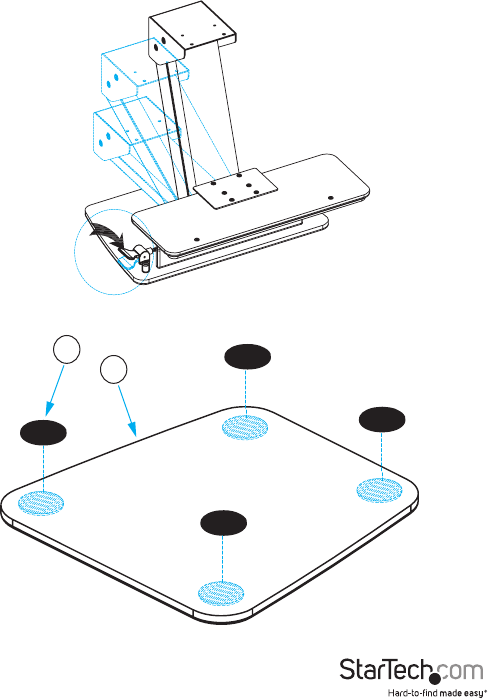 StarTech.com
Hard-to-find made easy®