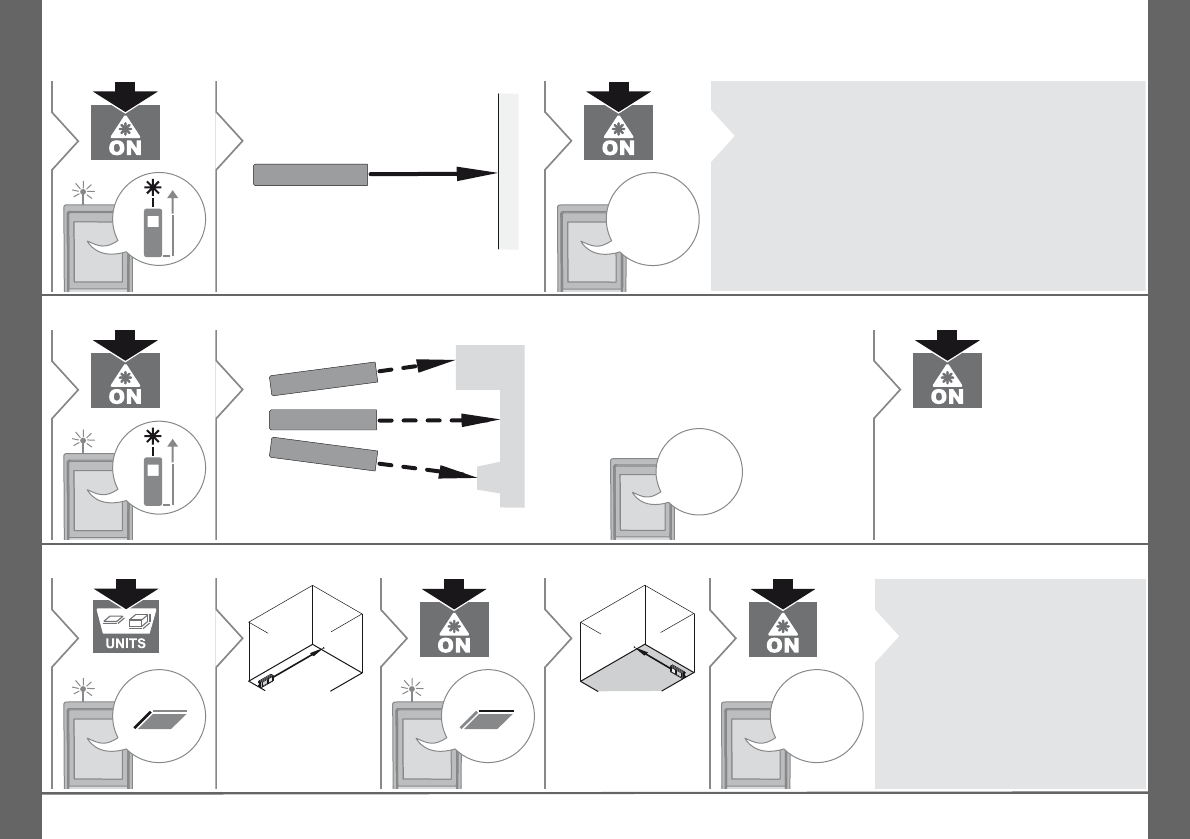 ON

ON

ON

ON

UNITS

ON

ON