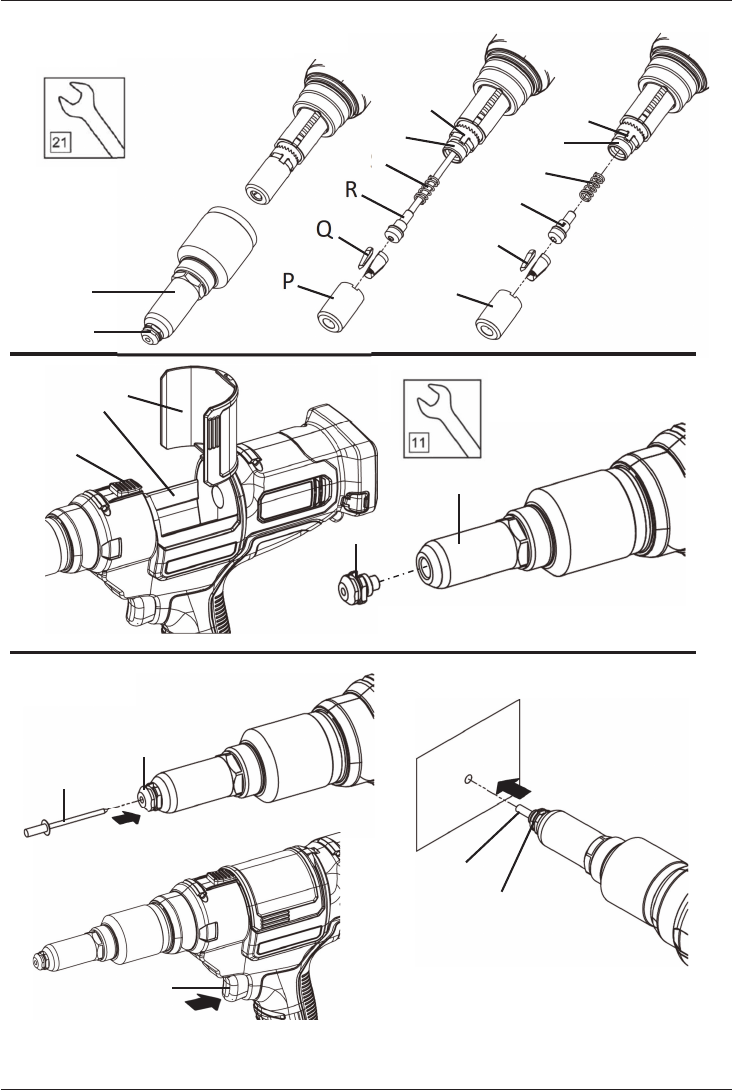 21

R

Q

P

11