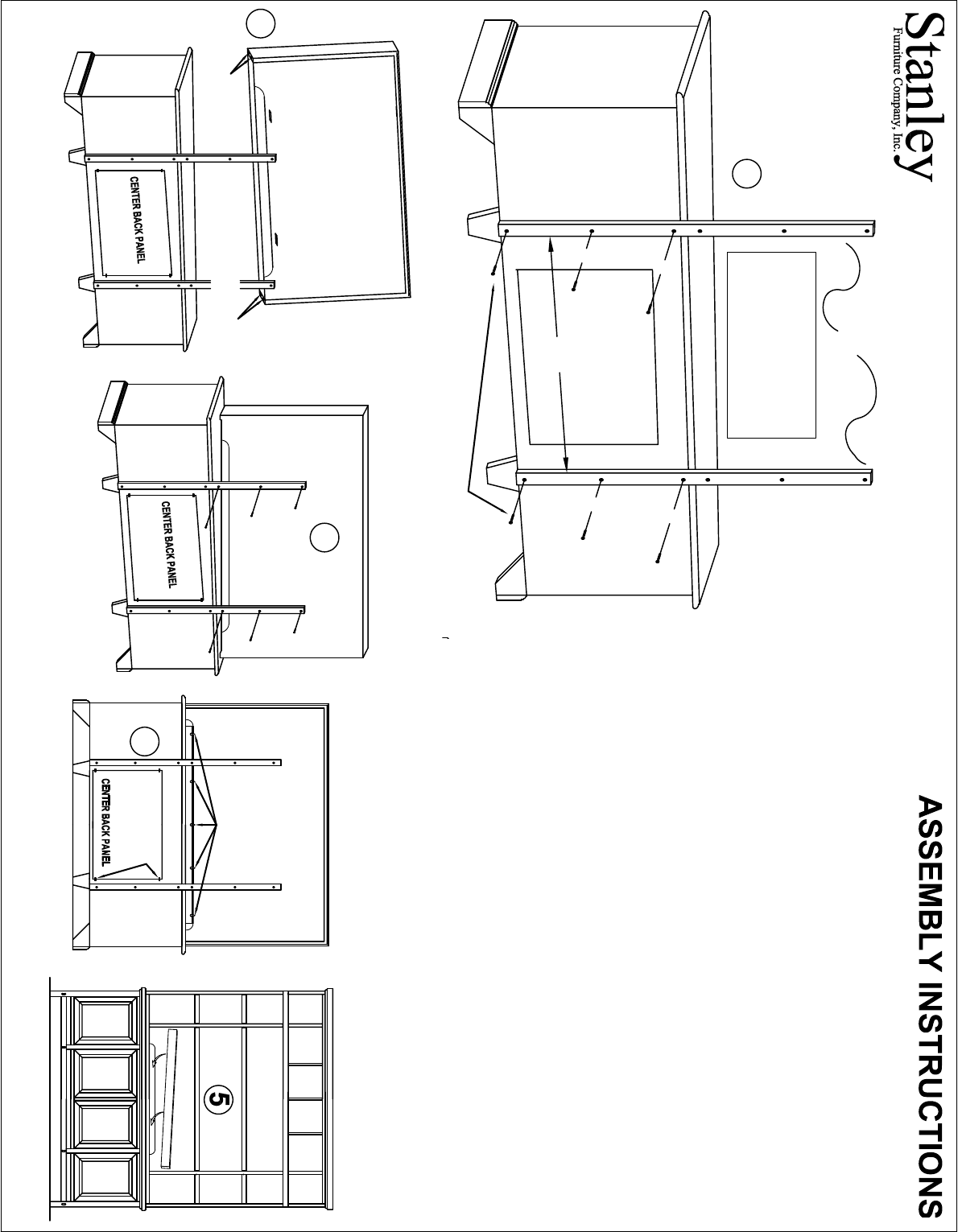 Stanley
Furniture Company, Inc.

ASSEMBLY INSTRUCTIONS

CENTER BACK PANEL

CENTER BACK PANEL

CENTER BACK PANEL

5