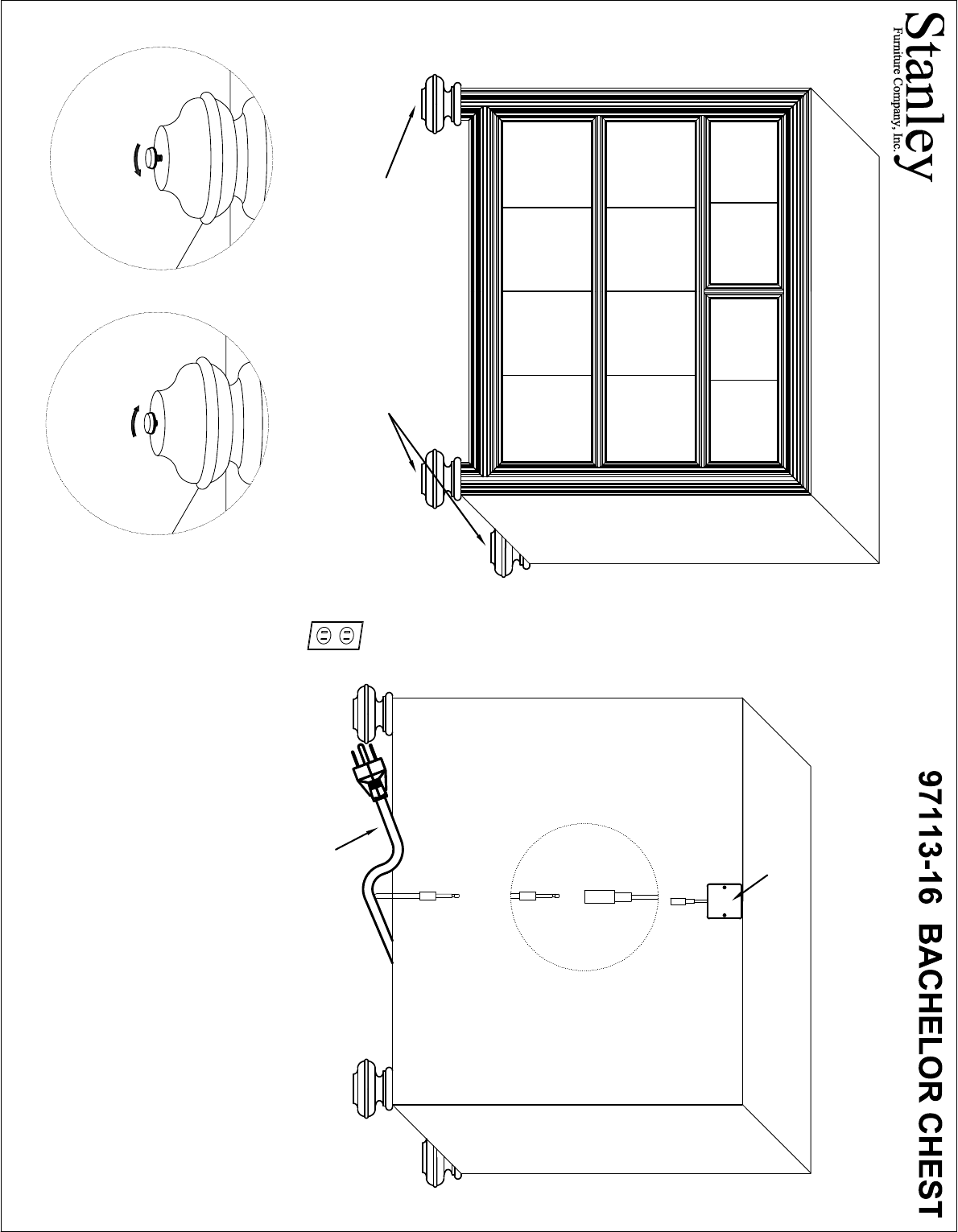 Stanley
Furniture Company, Inc.

97113-16 BACHELOR CHEST