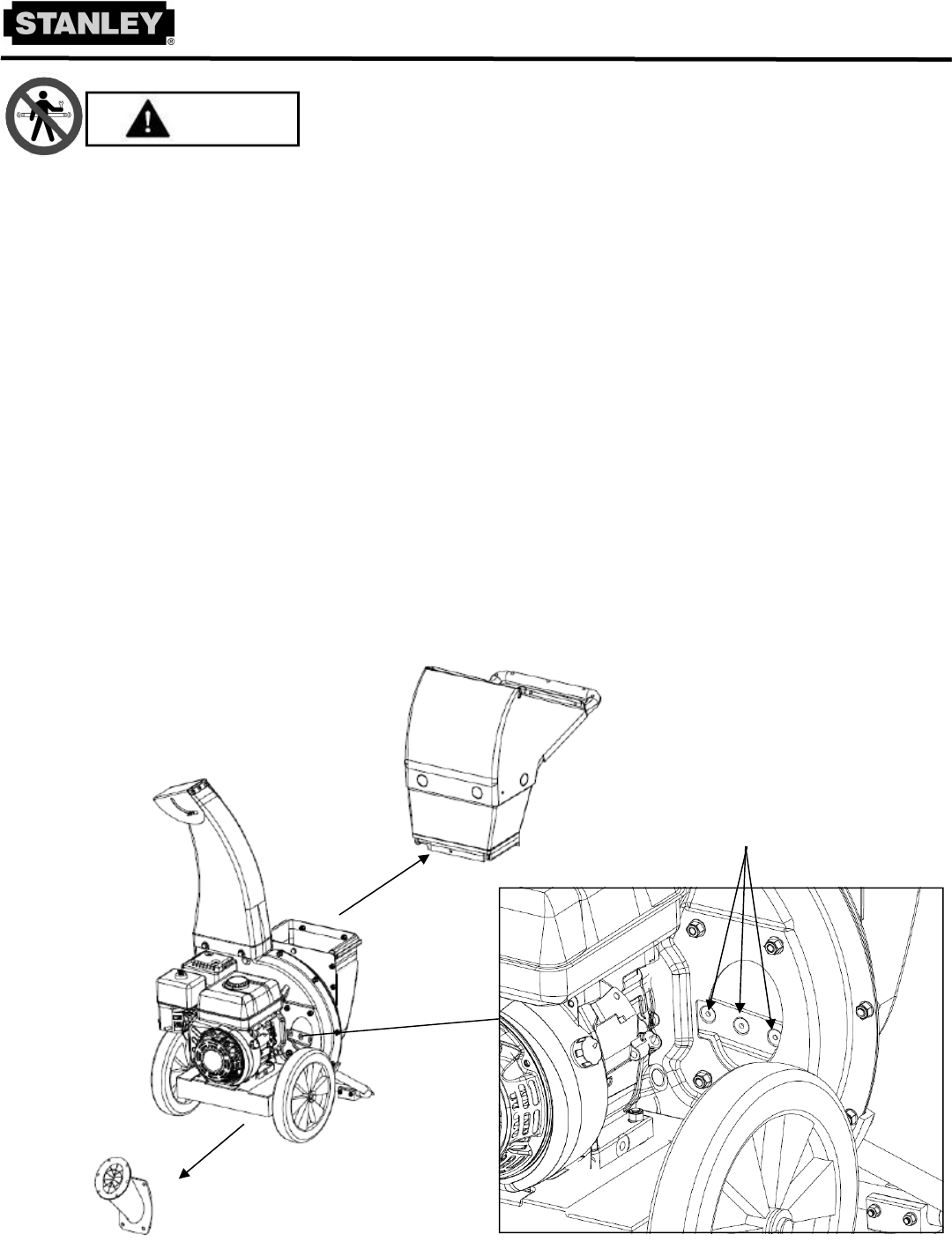 STANLEY®