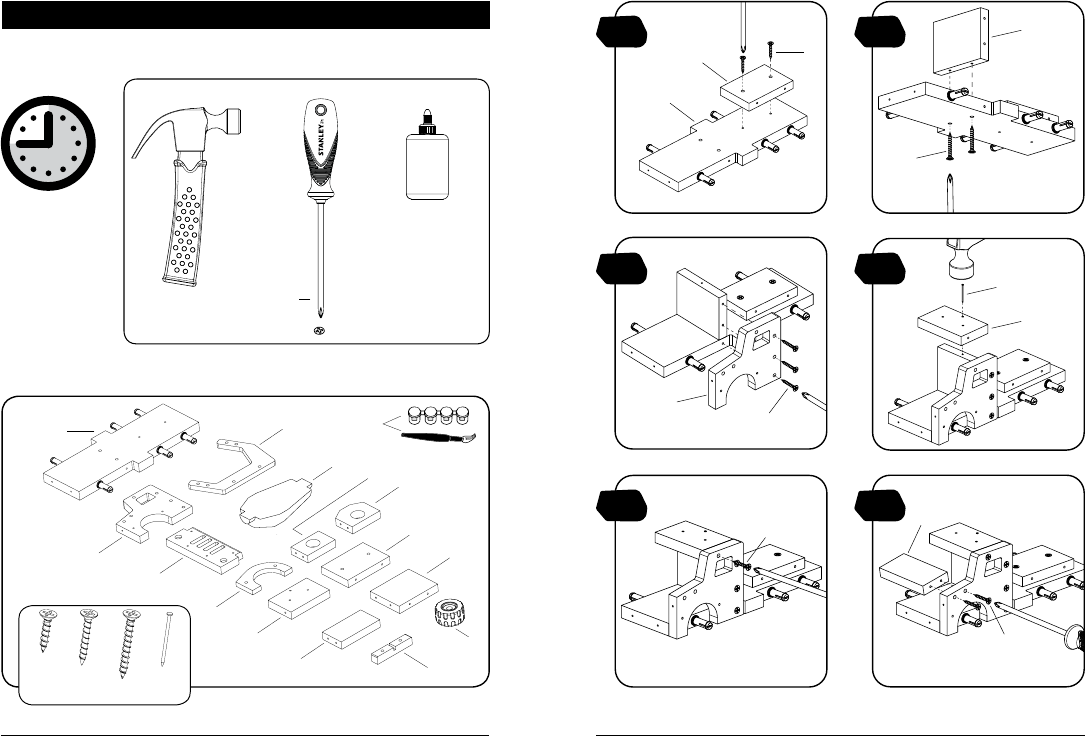 STANLEY