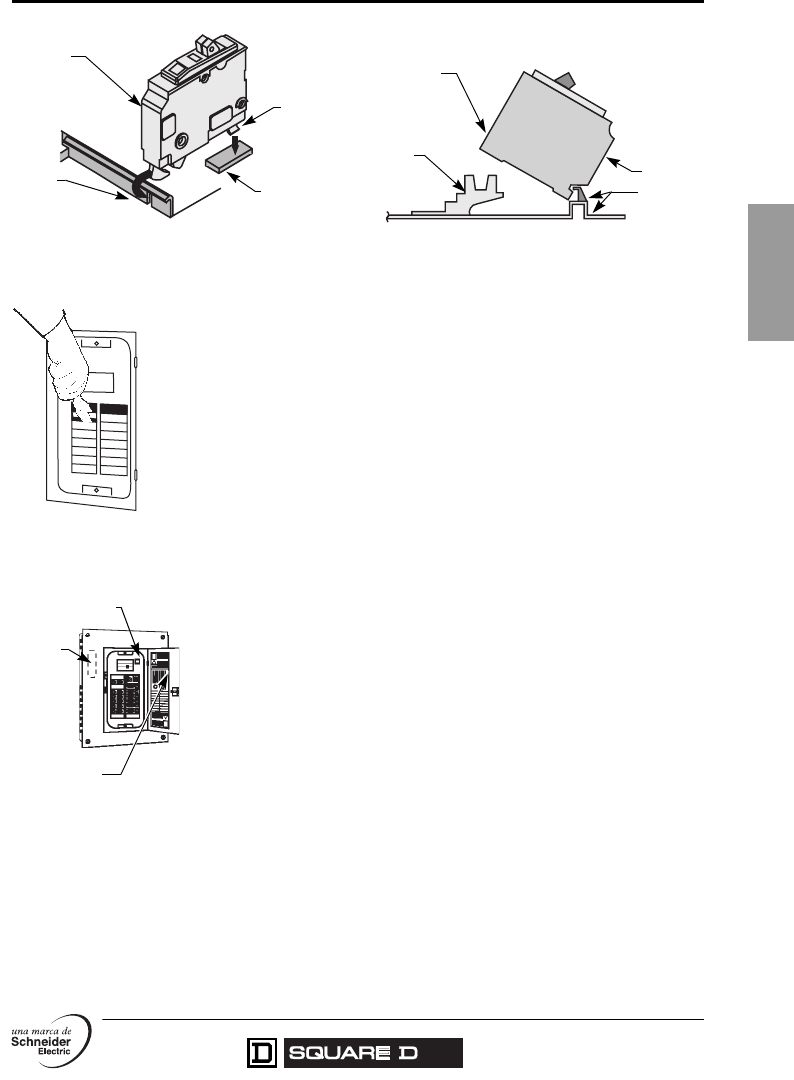 una marca de
Schneider
Electric

D SQUARE D