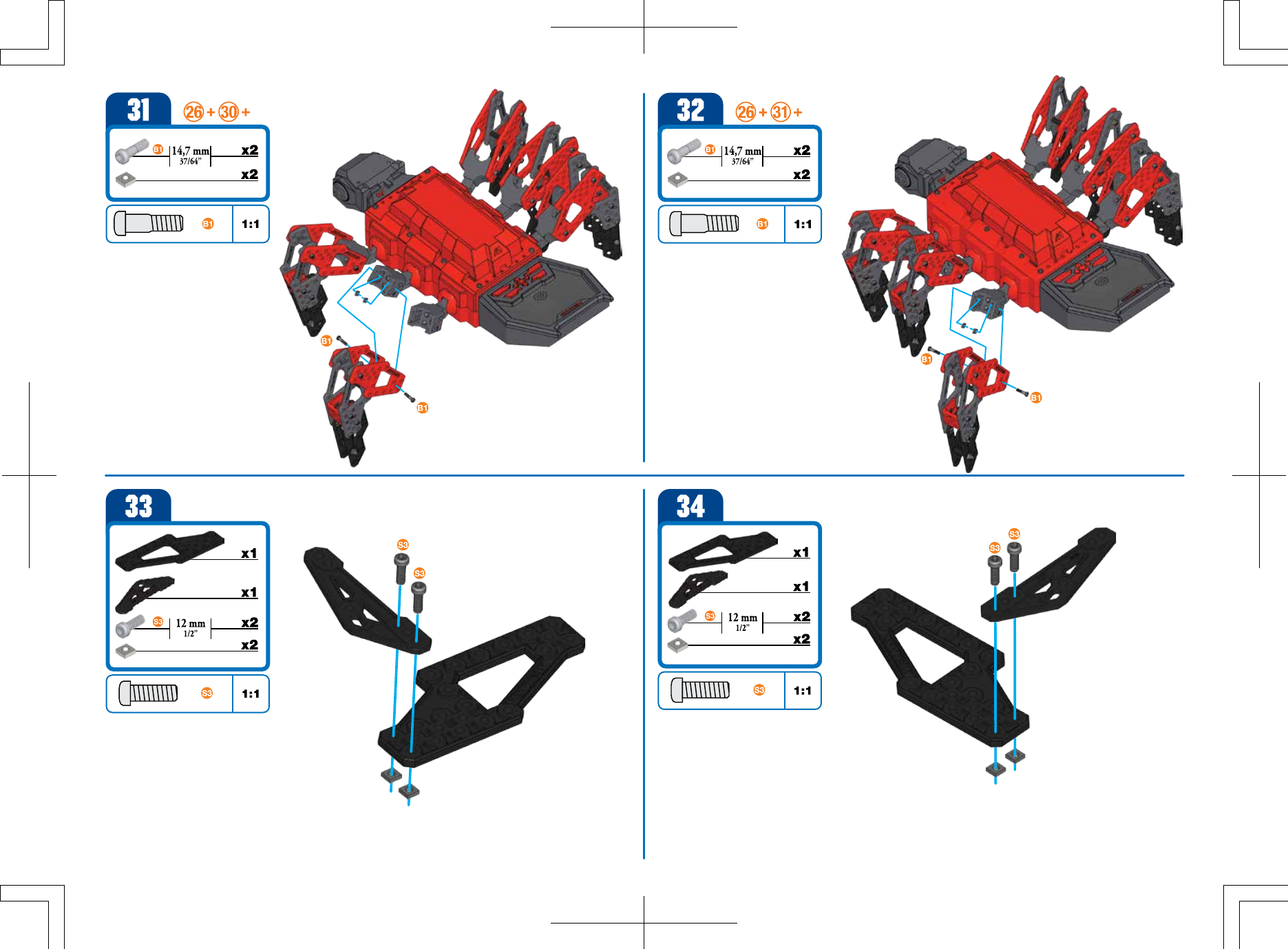 31
26 + 30 +
B1 14,7 mm 37/64" x2
x2
B1 1:1
B1
B1

32
26 + 31 +
B1 14,7 mm 37/64" x2
x2
B1 1:1
B1
B1

33
x1
x1
S3 12 mm 1/2" x2
x2
S3 1:1
S3
S3

34
x1
x1
S3 12 mm 1/2" x2
x2
S3 1:1
S3
S3