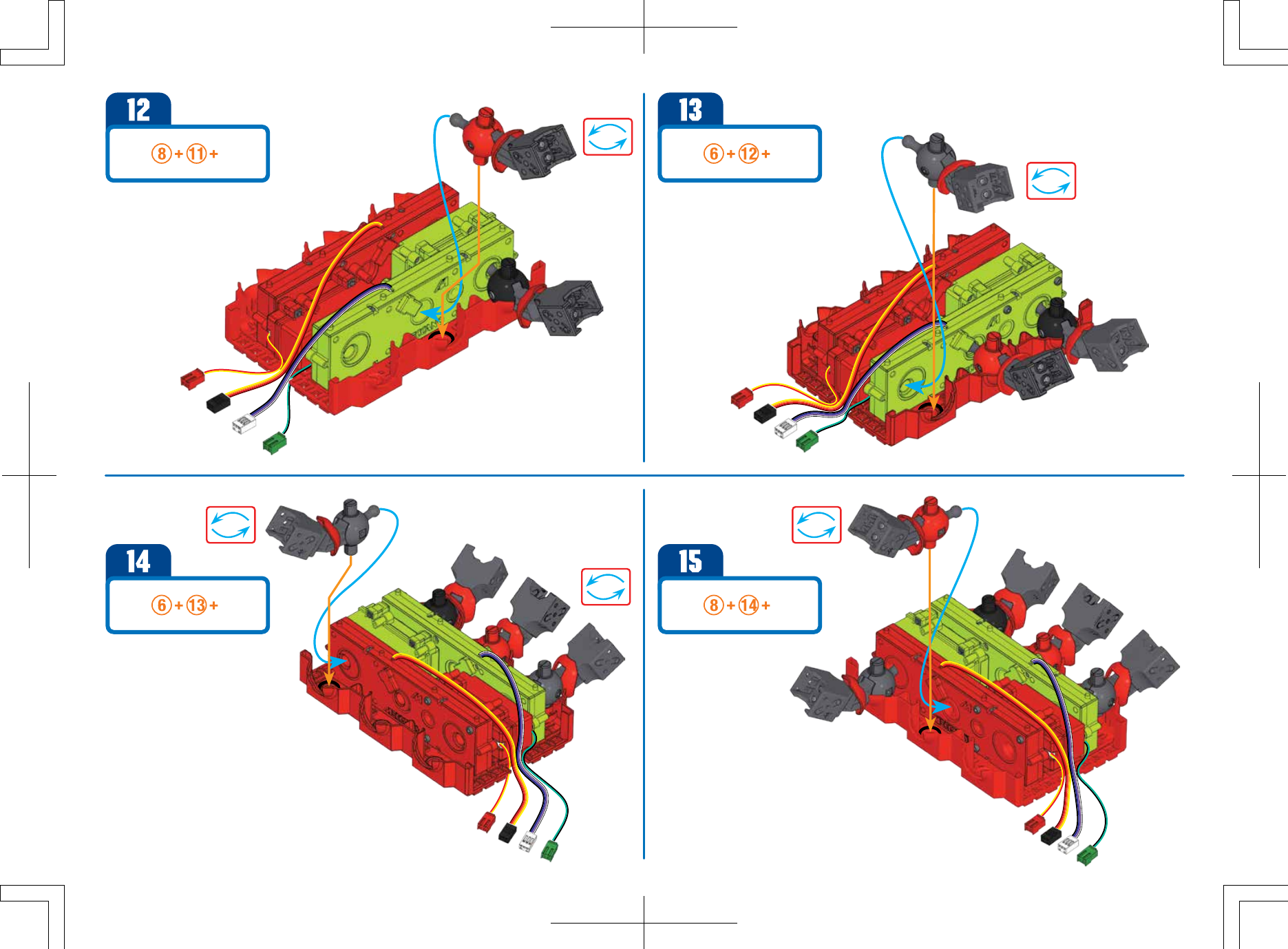 12

⑧ + ⑪ +

13

⑥ + ⑫ +

14

⑥ + ⑬ +

15

⑧ + ⑭ +