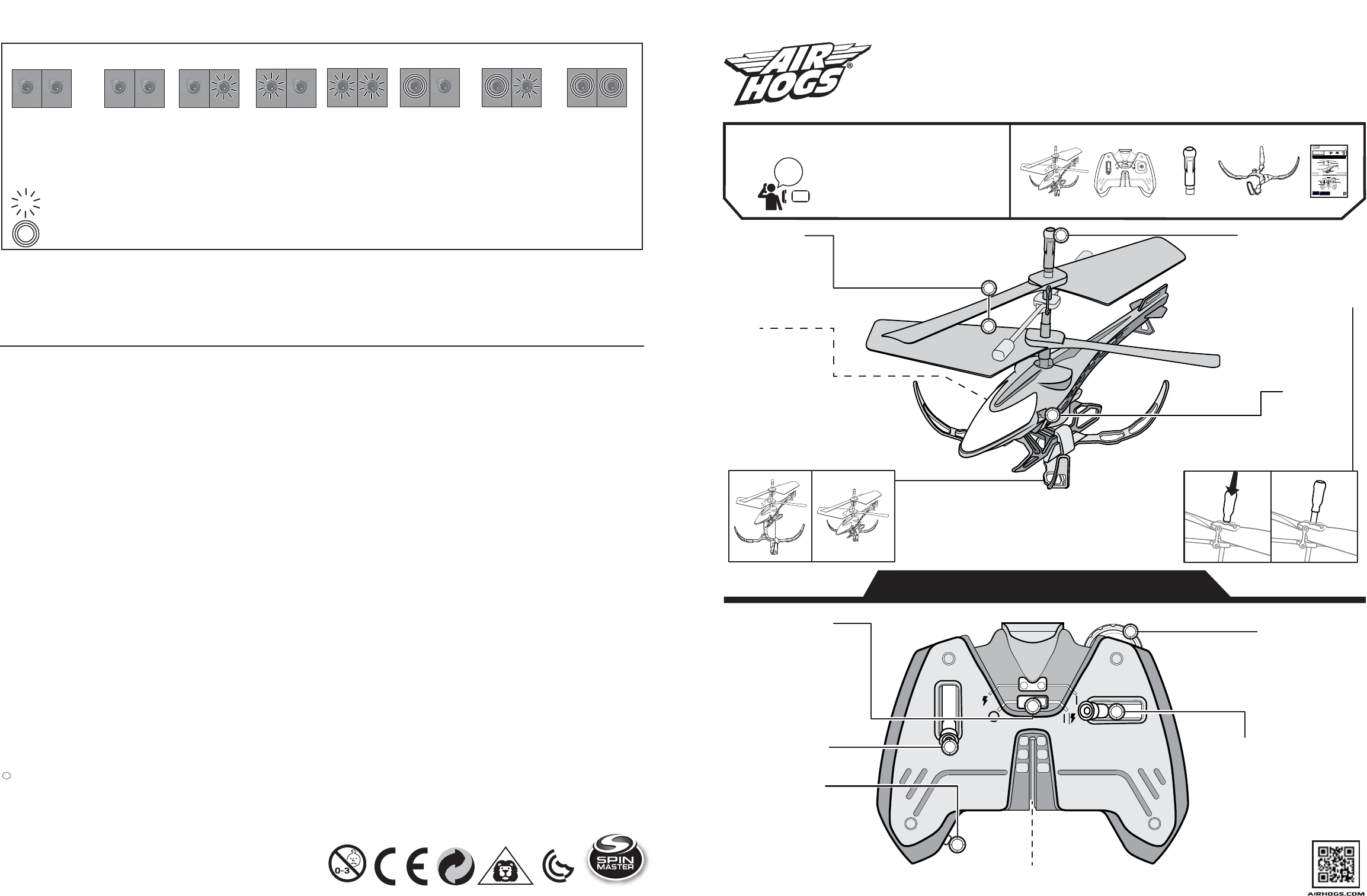 AIR HOGS®

0-3

CE

SPIN MASTER

AIRHOGS.COM