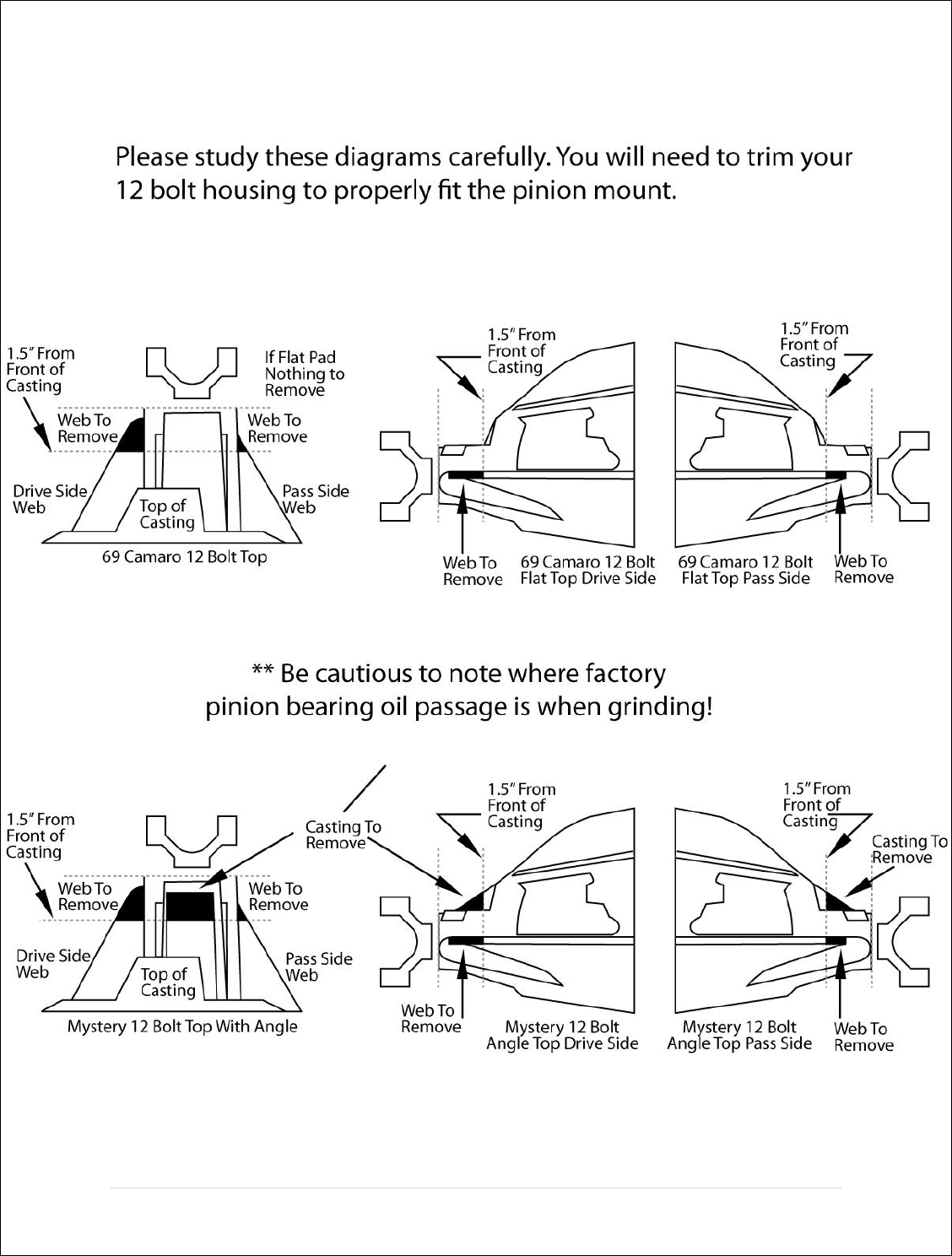 Please study these diagrams carefully. You will need to trim your 12 bolt housing to properly fit the pinion mount.

1.5" From Front of Casting

If Flat Pad Nothing to Remove

Web To Remove

Web To Remove

Drive Side Web

Top of Casting

Pass Side Web

69 Camaro 12 Bolt Top

1.5" From Front of Casting

Web To Remove

69 Camaro 12 Bolt Flat Top Drive Side

1.5" From Front of Casting

69 Camaro 12 Bolt Flat Top Pass Side

Web To Remove

** Be cautious to note where factory pinion bearing oil passage is when grinding!

1.5" From Front of Casting

Casting To Remove

Web To Remove

Web To Remove

Drive Side Web

Top of Casting

Pass Side Web

Mystery 12 Bolt Top With Angle

1.5" From Front of Casting

Web To Remove

Mystery 12 Bolt Angle Top Drive Side

1.5" From Front of Casting

Casting To Remove

Mystery 12 Bolt Angle Top Pass Side

Web To Remove