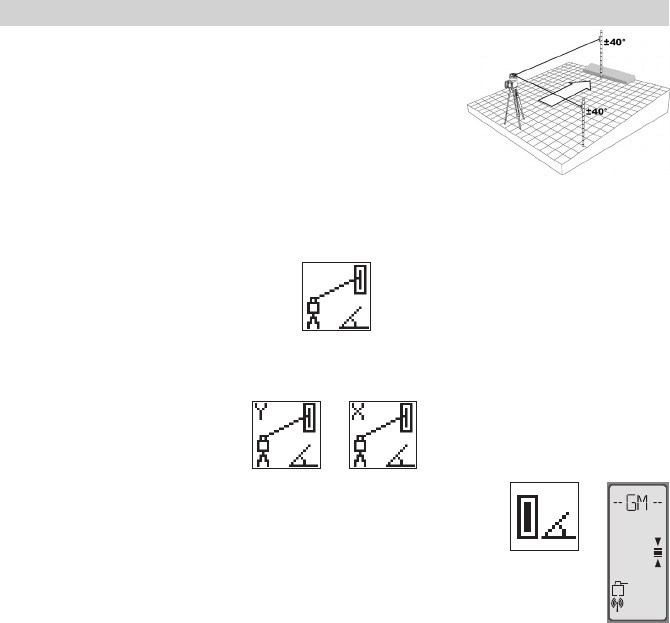 ±40°

±40°

Y

X

-- GM --