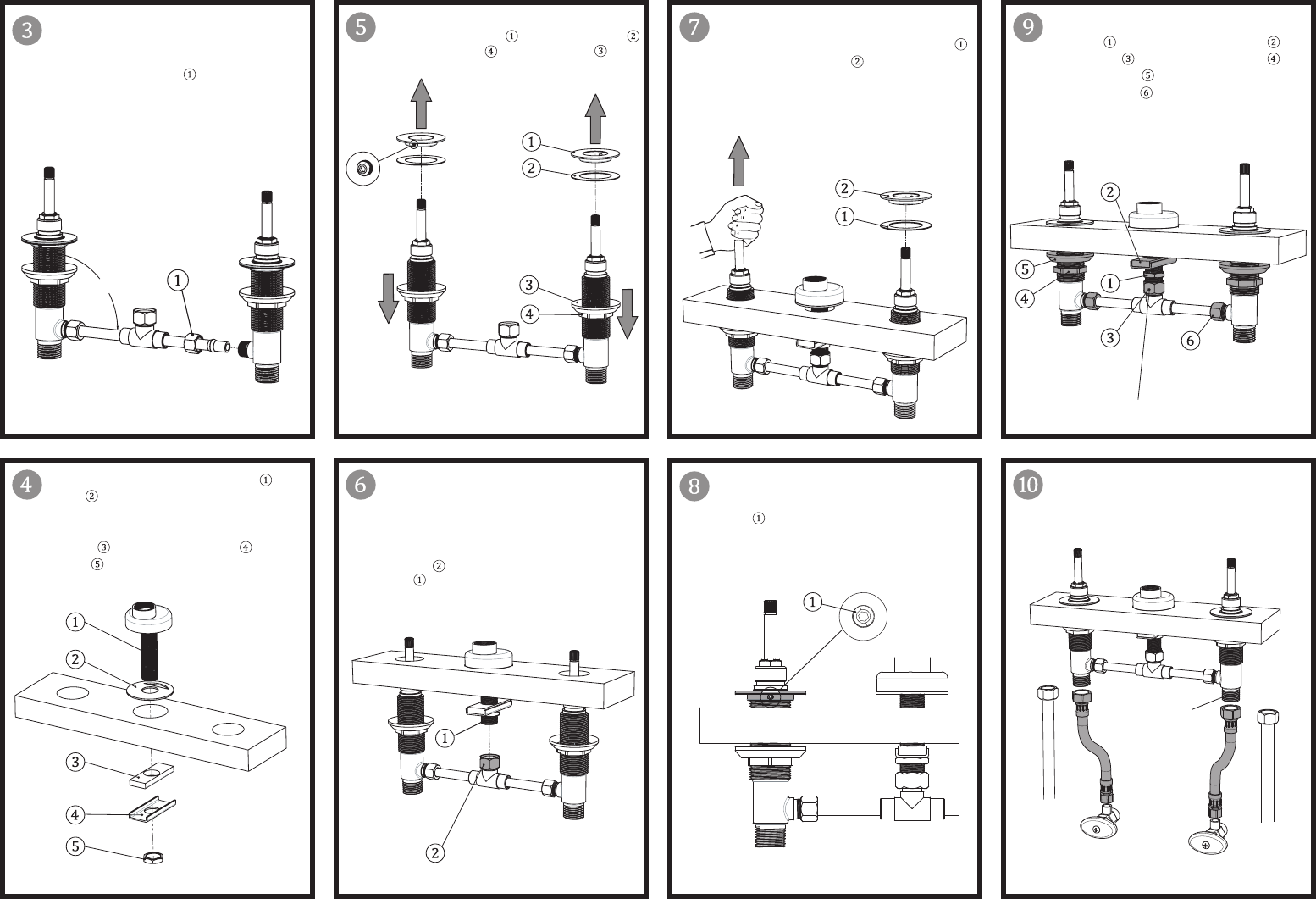 3

①

1

5

① ②
④ ③

1
2
3
4

7

①
②

2
1

9

① ②
③ ④
⑤
⑥

2
5
1
4
3
6

4

①
②

③ ④
⑤

1
2
3
4
5

6

②
①

1
2

8

①

1

10