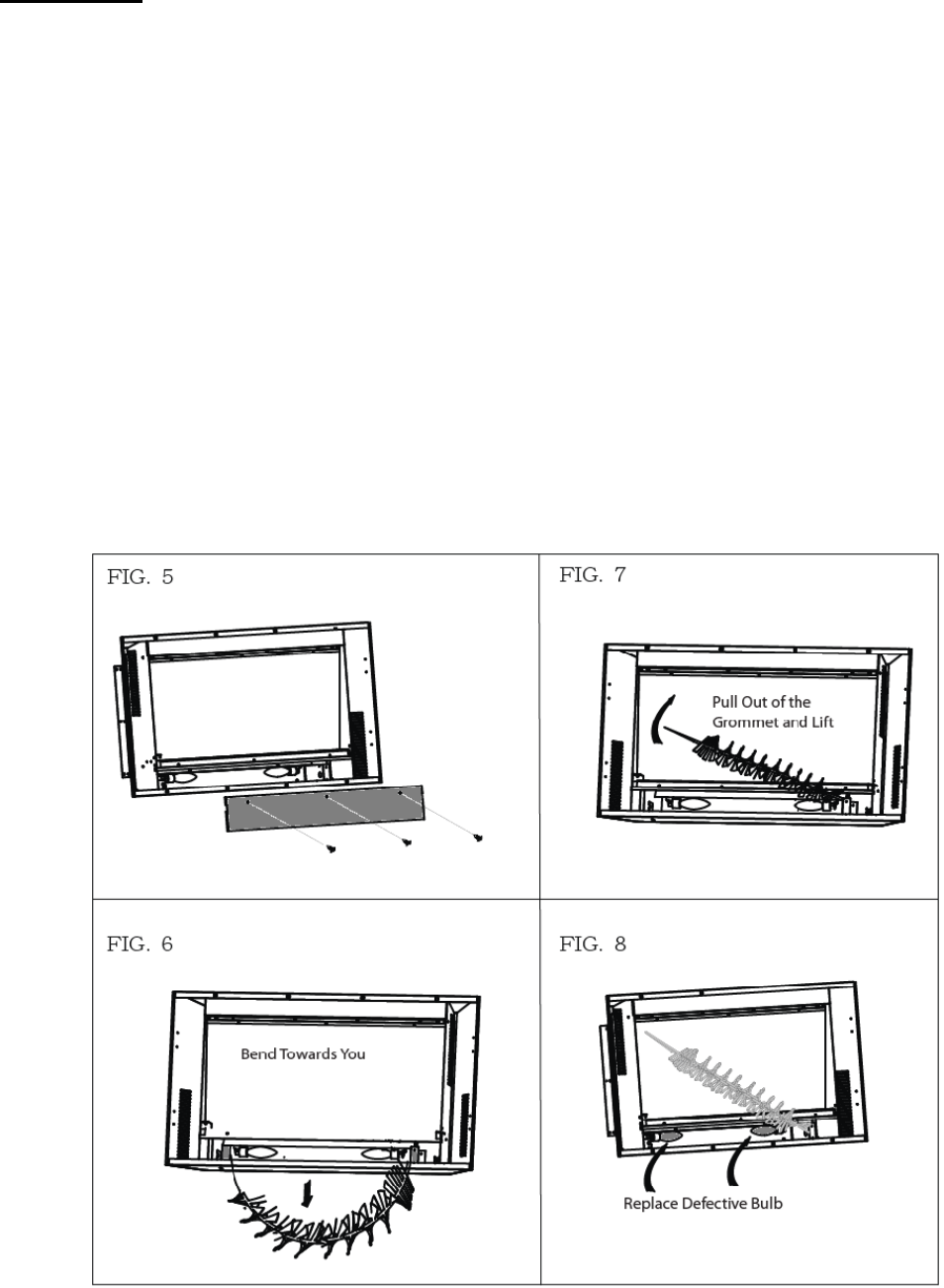 FIG. 5

FIG. 7

Pull Out of the Grommet and Lift

FIG. 6

Bend Towards You

FIG. 8

Replace Defective Bulb