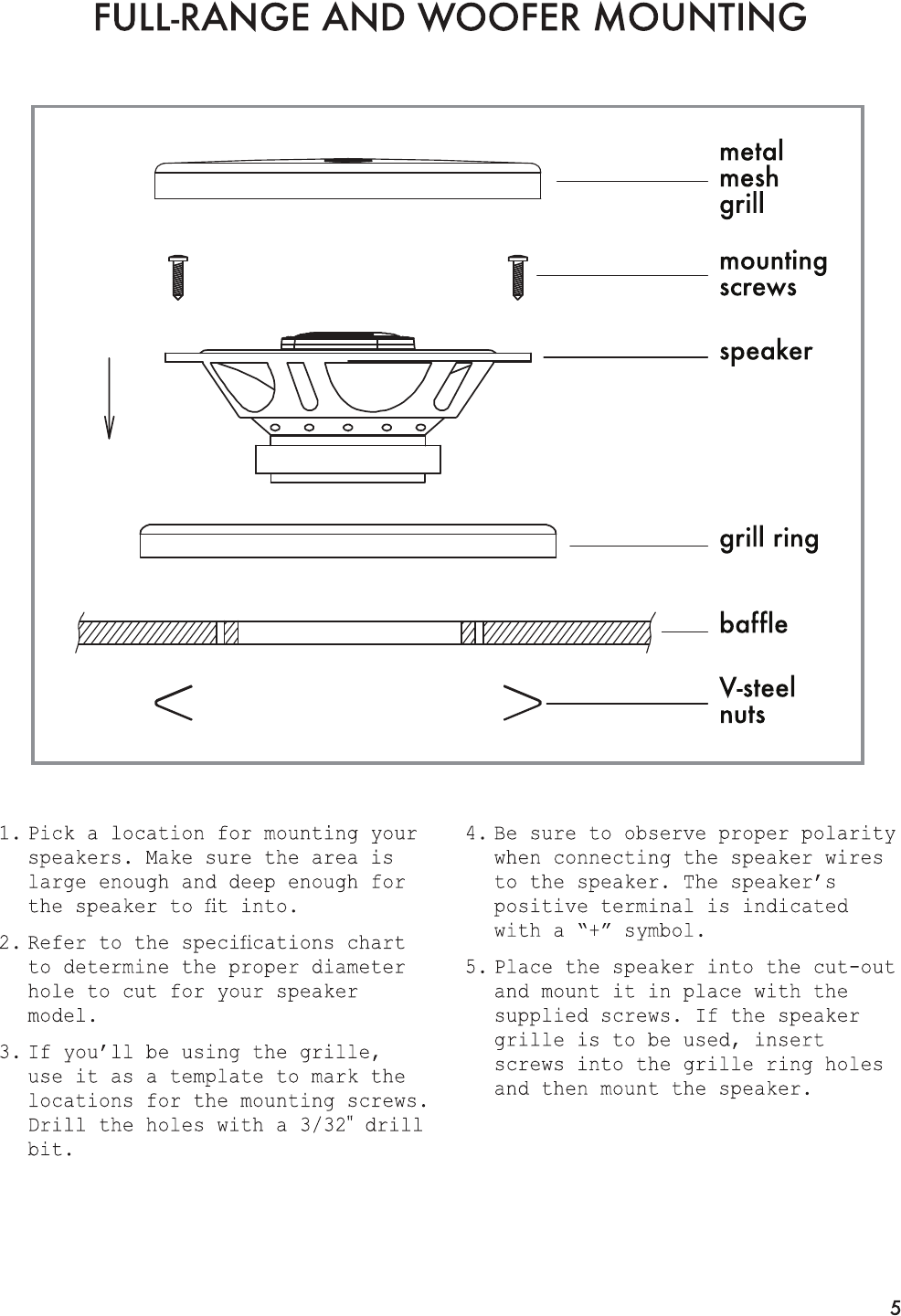 FULL-RANGE AND WOOFER MOUNTING

metal mesh grill

mounting screws

speaker

grill ring

baffle

V-steel nuts

1. Pick a location for mounting your speakers. Make sure the area is large enough and deep enough for the speaker to fit into.

2. Refer to the specifications chart to determine the proper diameter hole to cut for your speaker model.

3. If you'll be using the grille, use it as a template to mark the locations for the mounting screws. Drill the holes with a 3/32" drill bit.

4. Be sure to observe proper polarity when connecting the speaker wires to the speaker. The speaker's positive terminal is indicated with a "+" symbol.

5. Place the speaker into the cut-out and mount it in place with the supplied screws. If the speaker grille is to be used, insert screws into the grille ring holes and then mount the speaker.

5