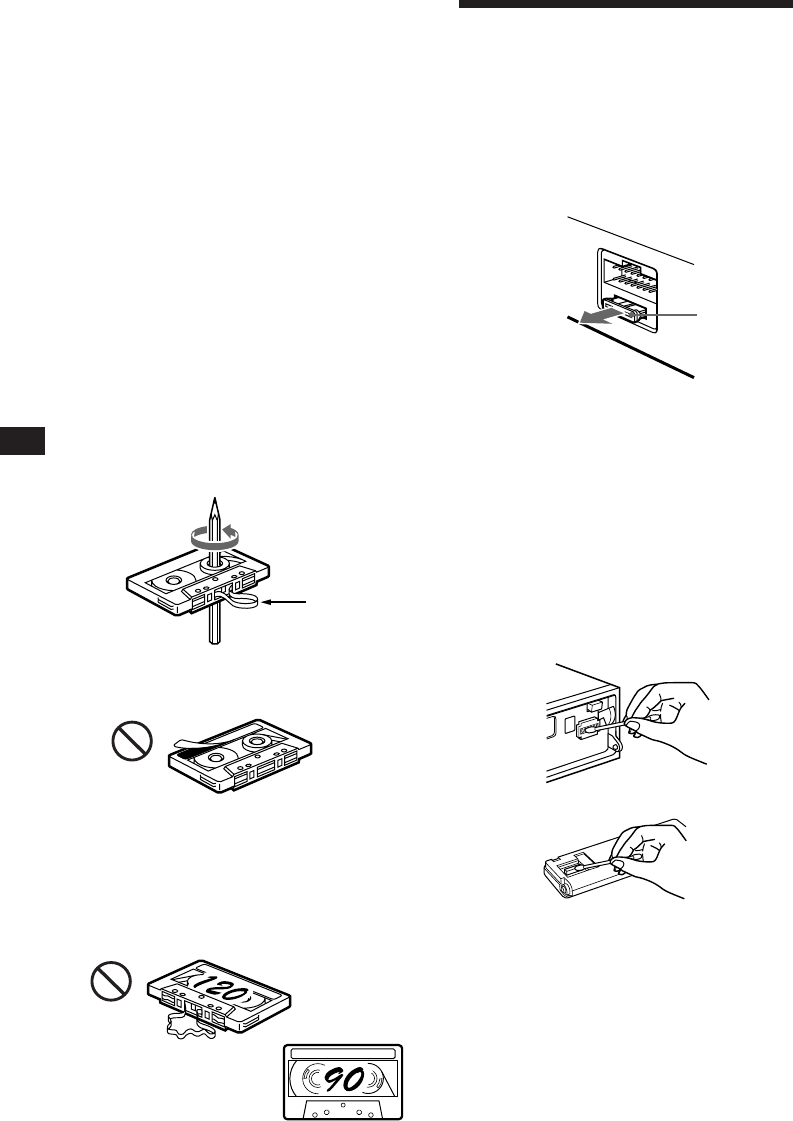 120

90