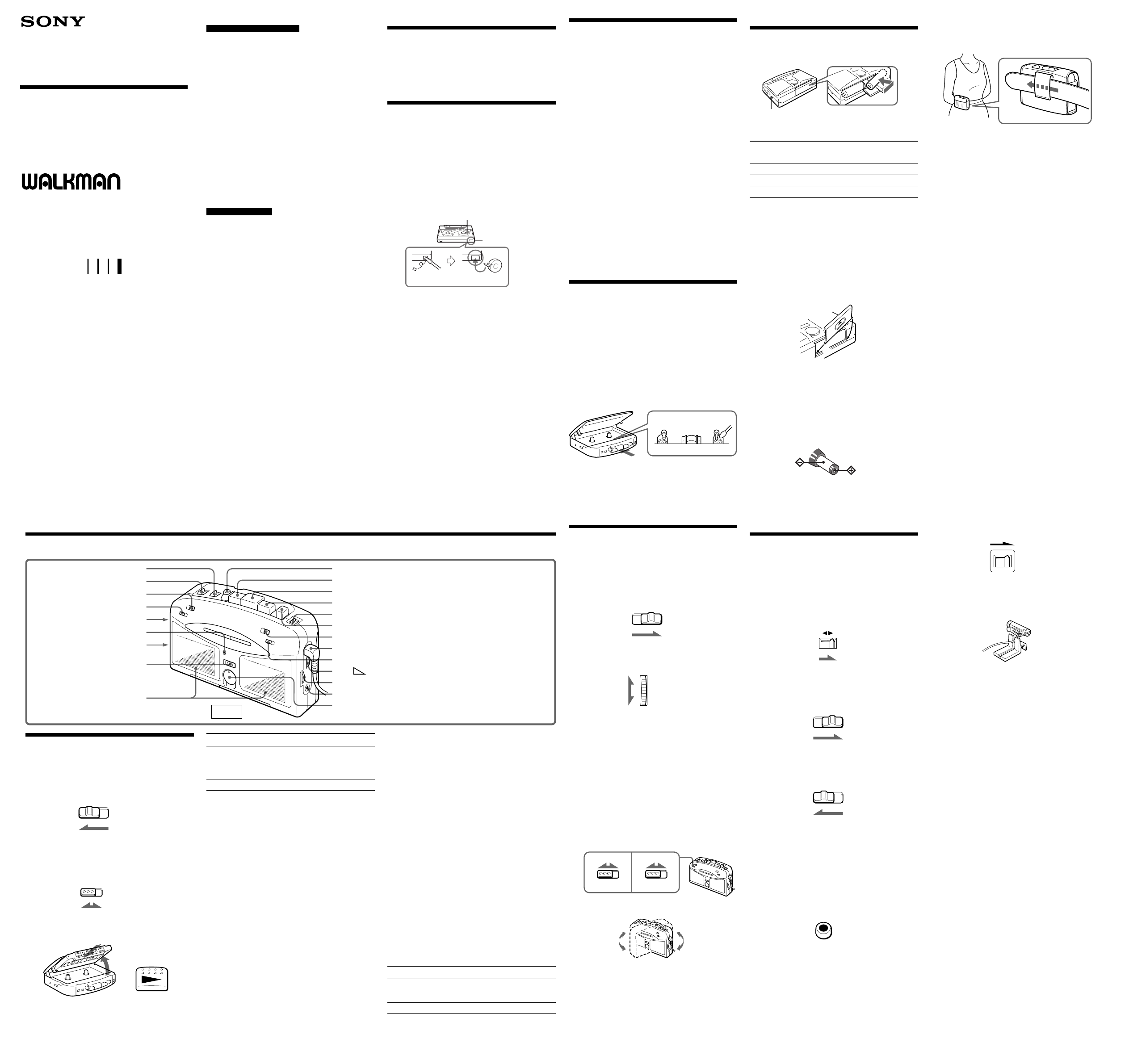 SONY

WALKMAN