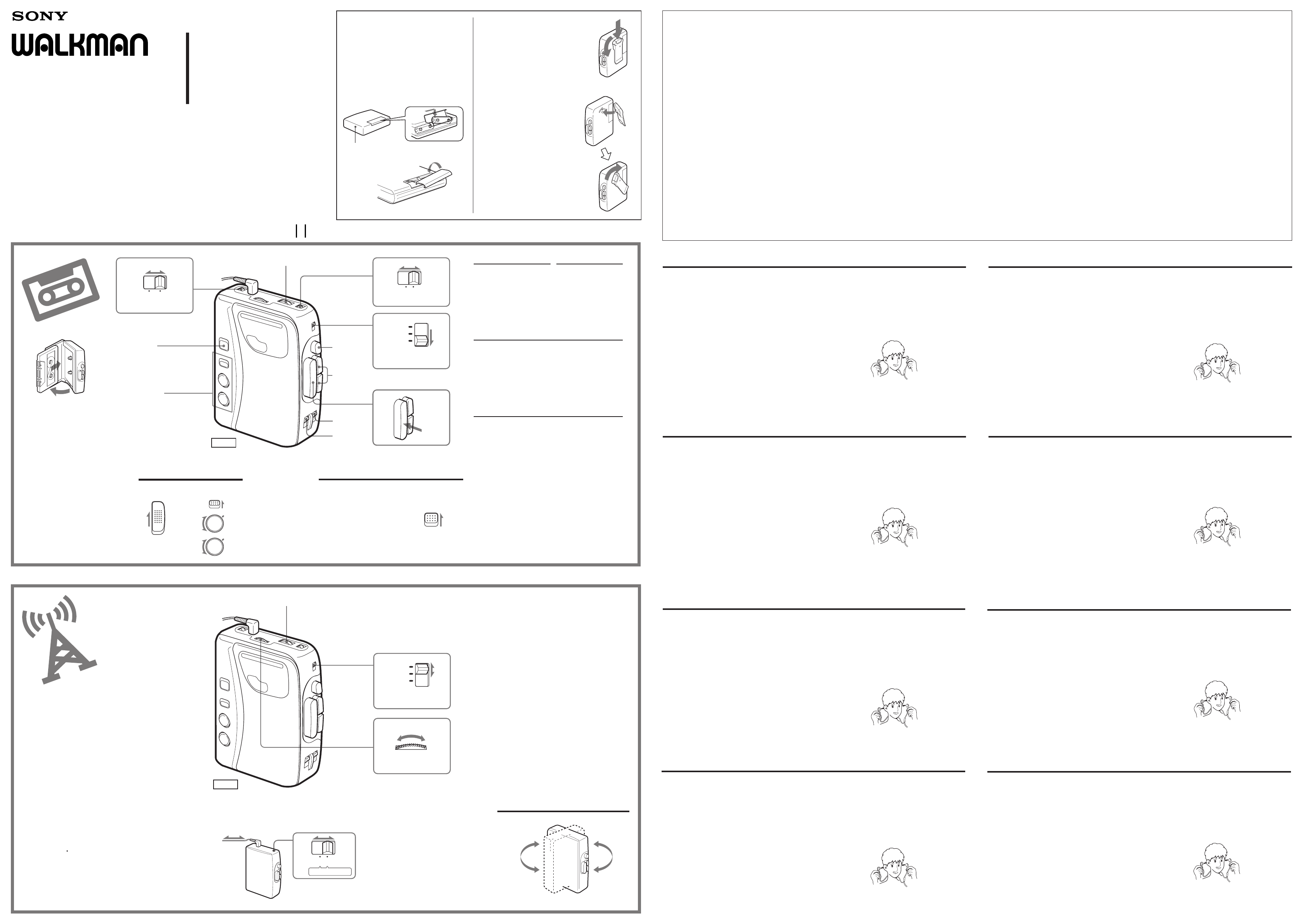 SONY
WALKMAN