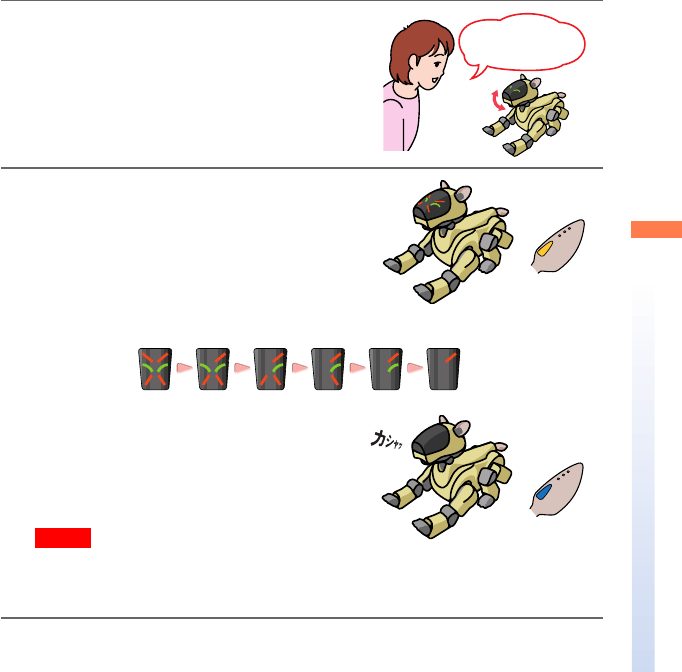 カシャッ