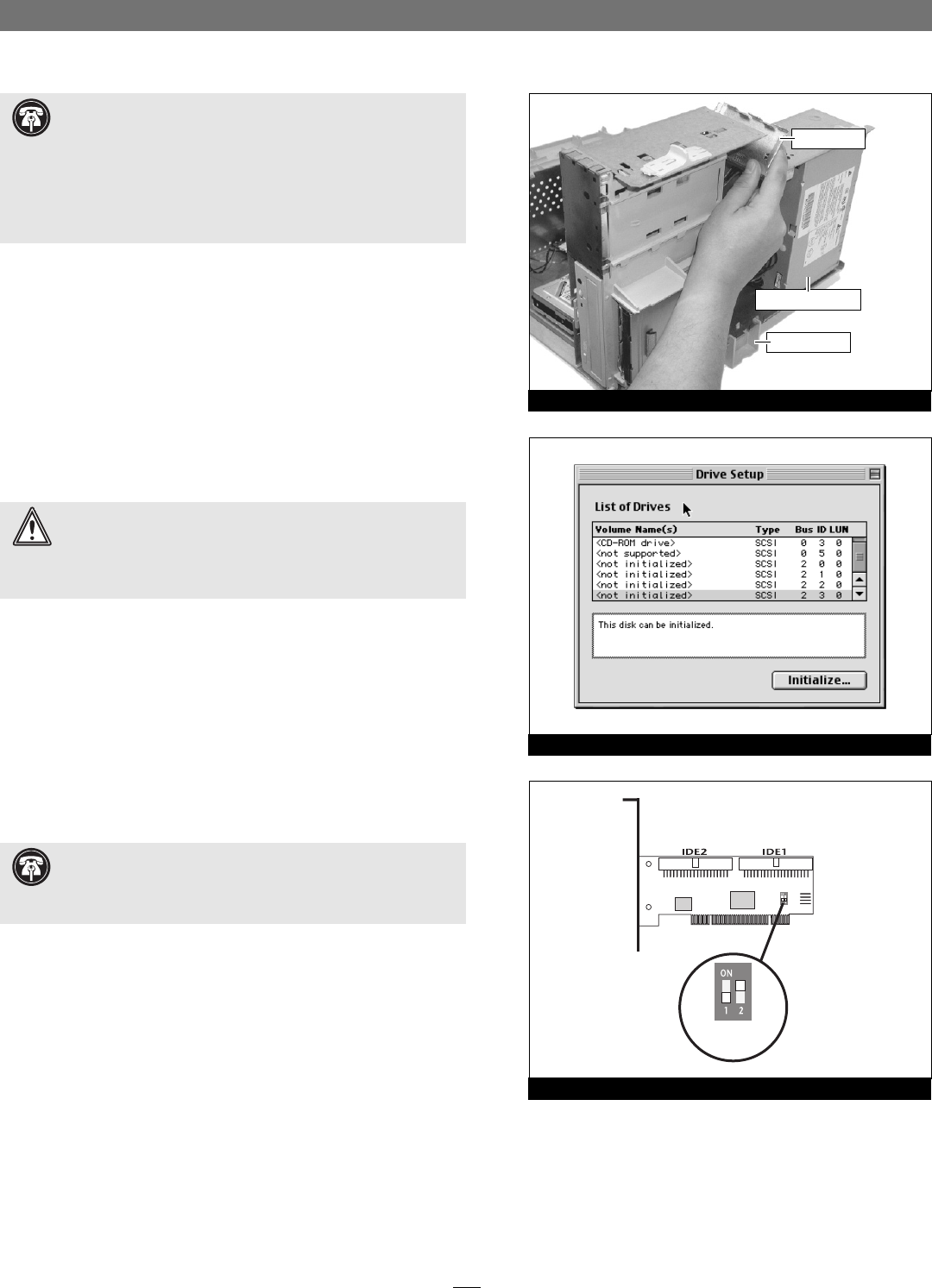 Drive Setup

List of Drives

| Volume Name(s) | Type | Bus | ID | LUN |
|---|---|---|---|---|
| <CD-ROM drive> | SCSI | 0 | 3 | 0 |
| <not supported> | SCSI | 0 | 5 | 0 |
| <not initialized> | SCSI | 2 | 0 | 0 |
| <not initialized> | SCSI | 2 | 1 | 0 |
| <not initialized> | SCSI | 2 | 2 | 0 |
| <not initialized> | SCSI | 2 | 3 | 0 |

This disk can be initialized.

Initialize...

IDE2

IDE1

ON

1 2