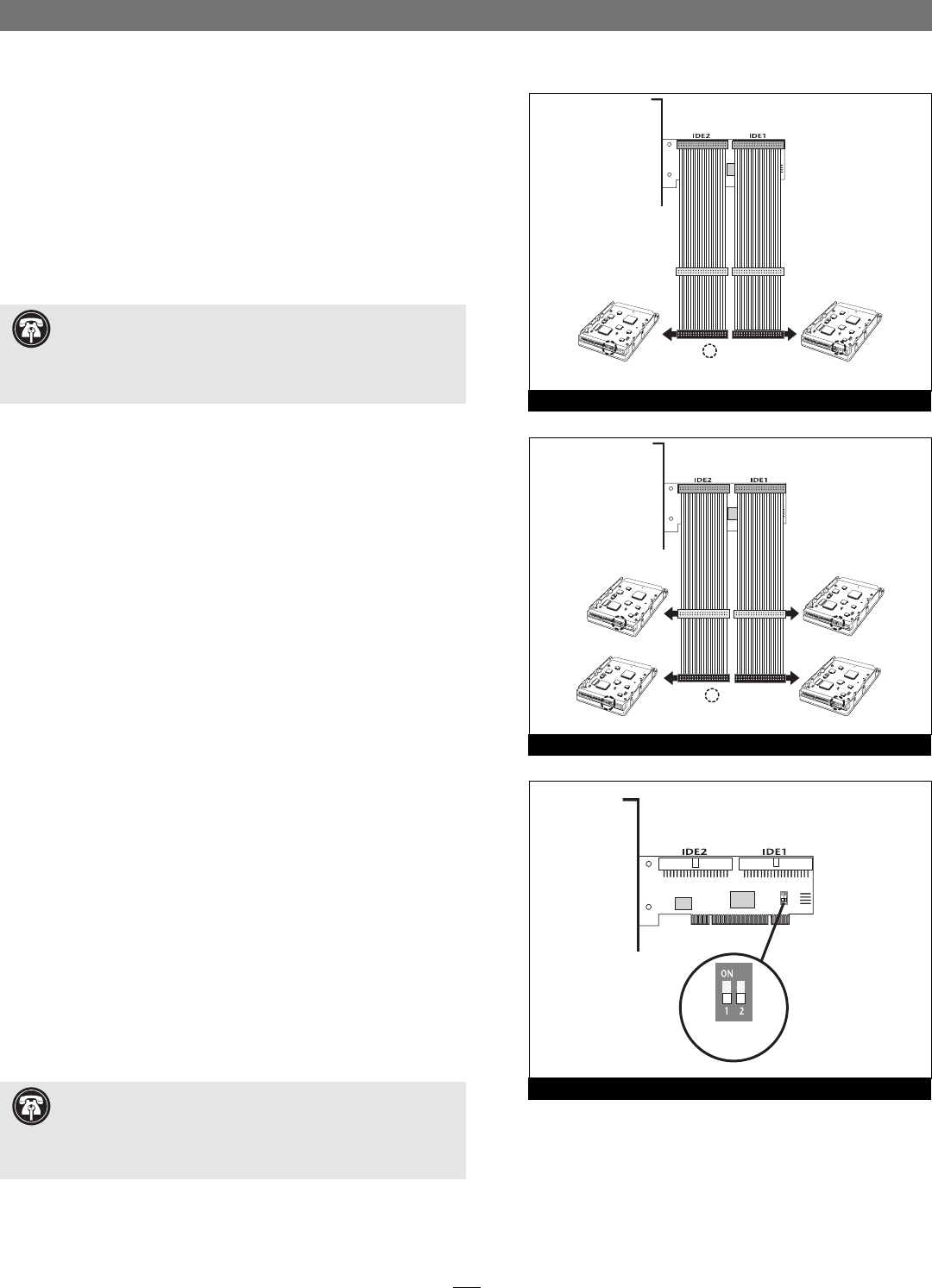 IDE2
IDE1

IDE2
IDE1

IDE2
IDE1
ON
1
2