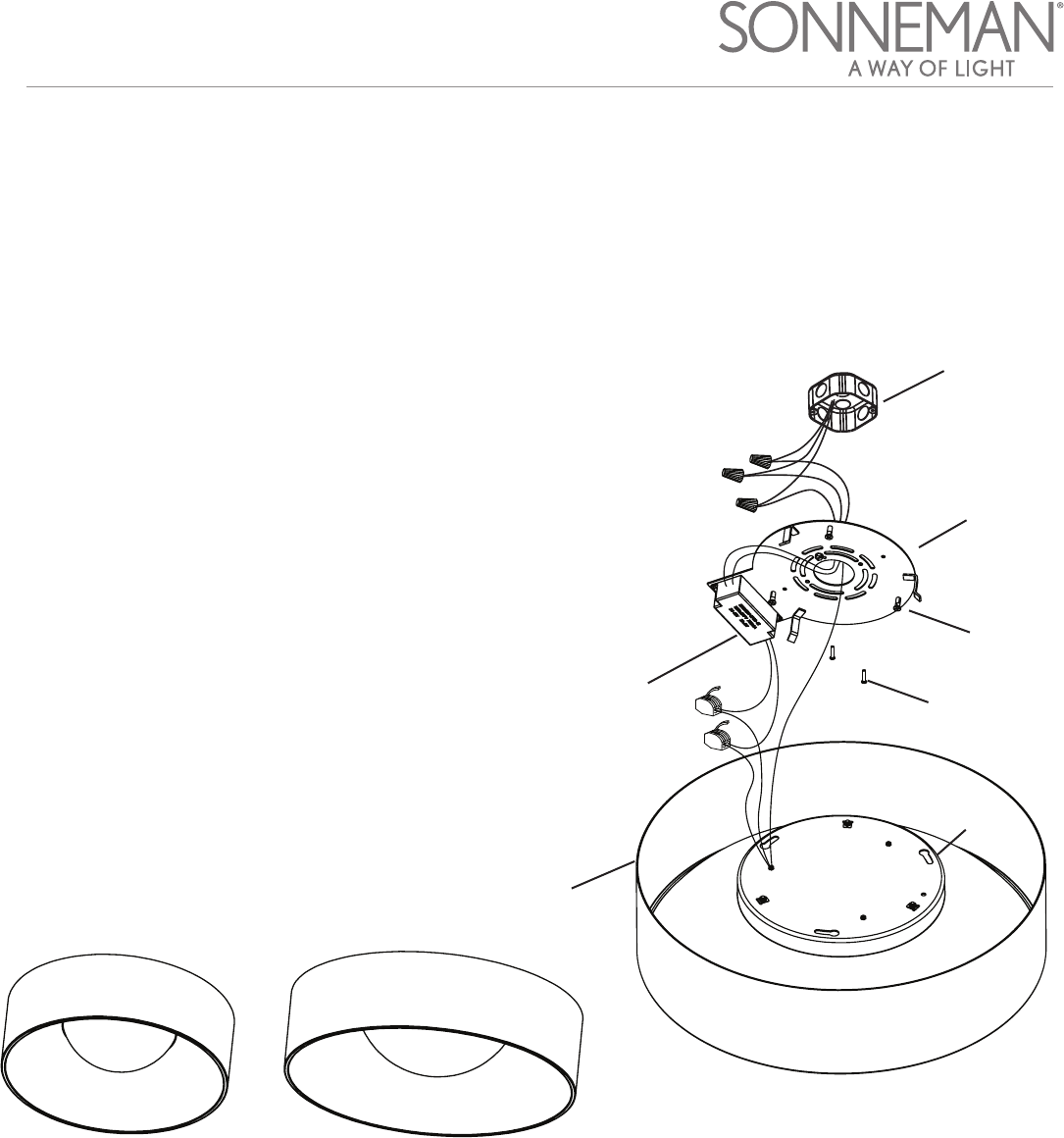 SONNEMAN®
A WAY OF LIGHT